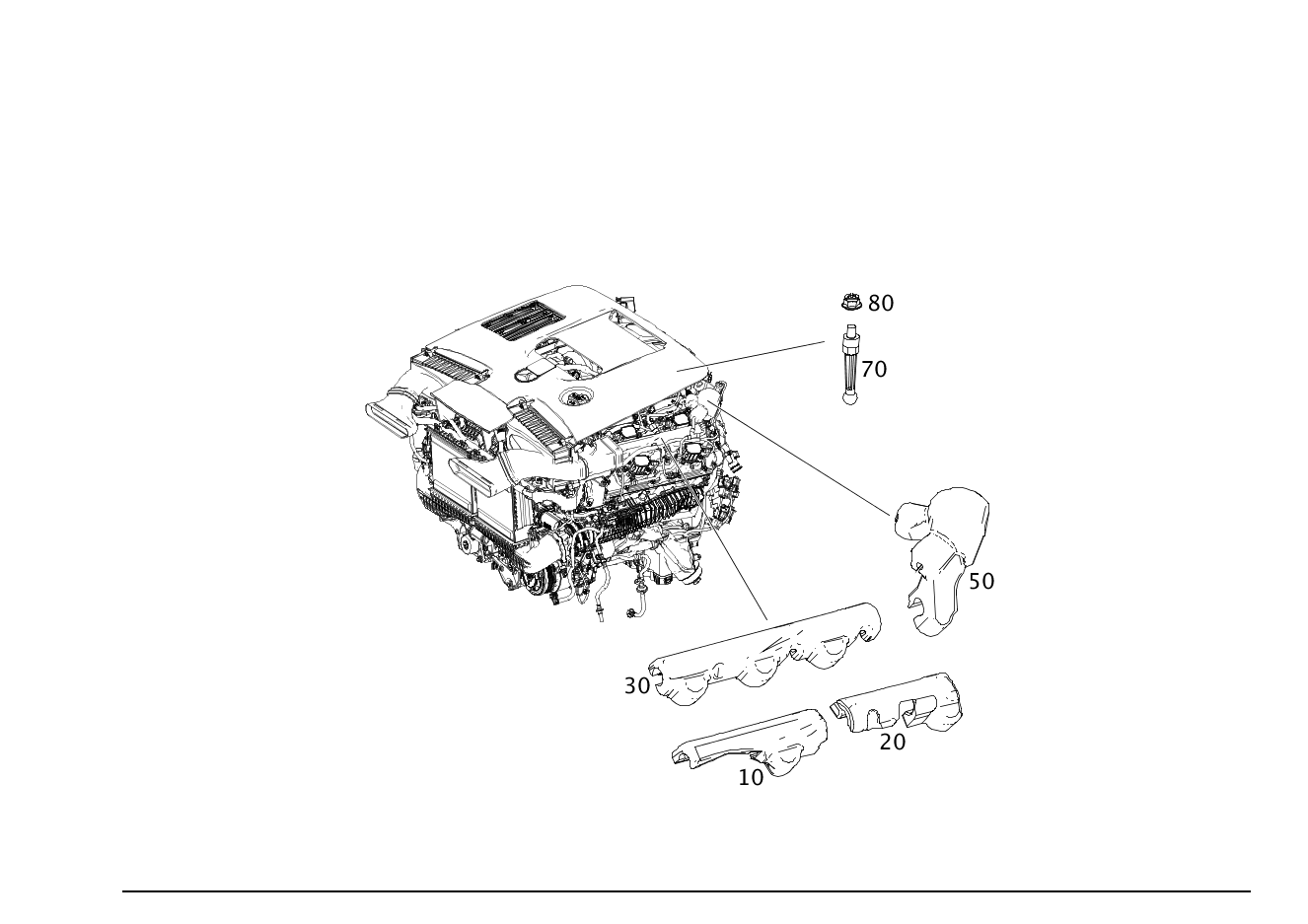 80
70
50
30
20
10