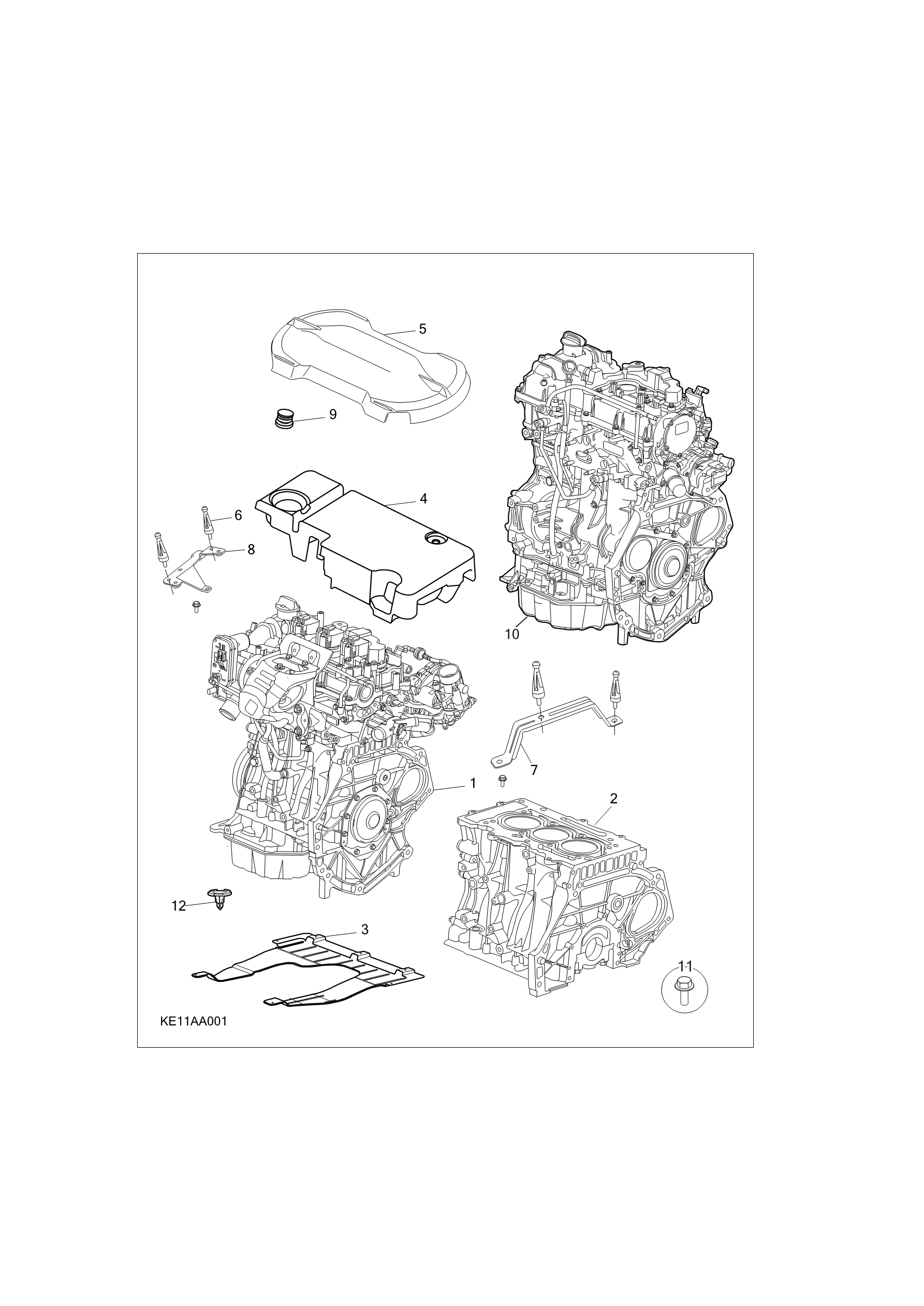 5
9
4
6
8
10
7
1
2
12
3
11
KE11AA001