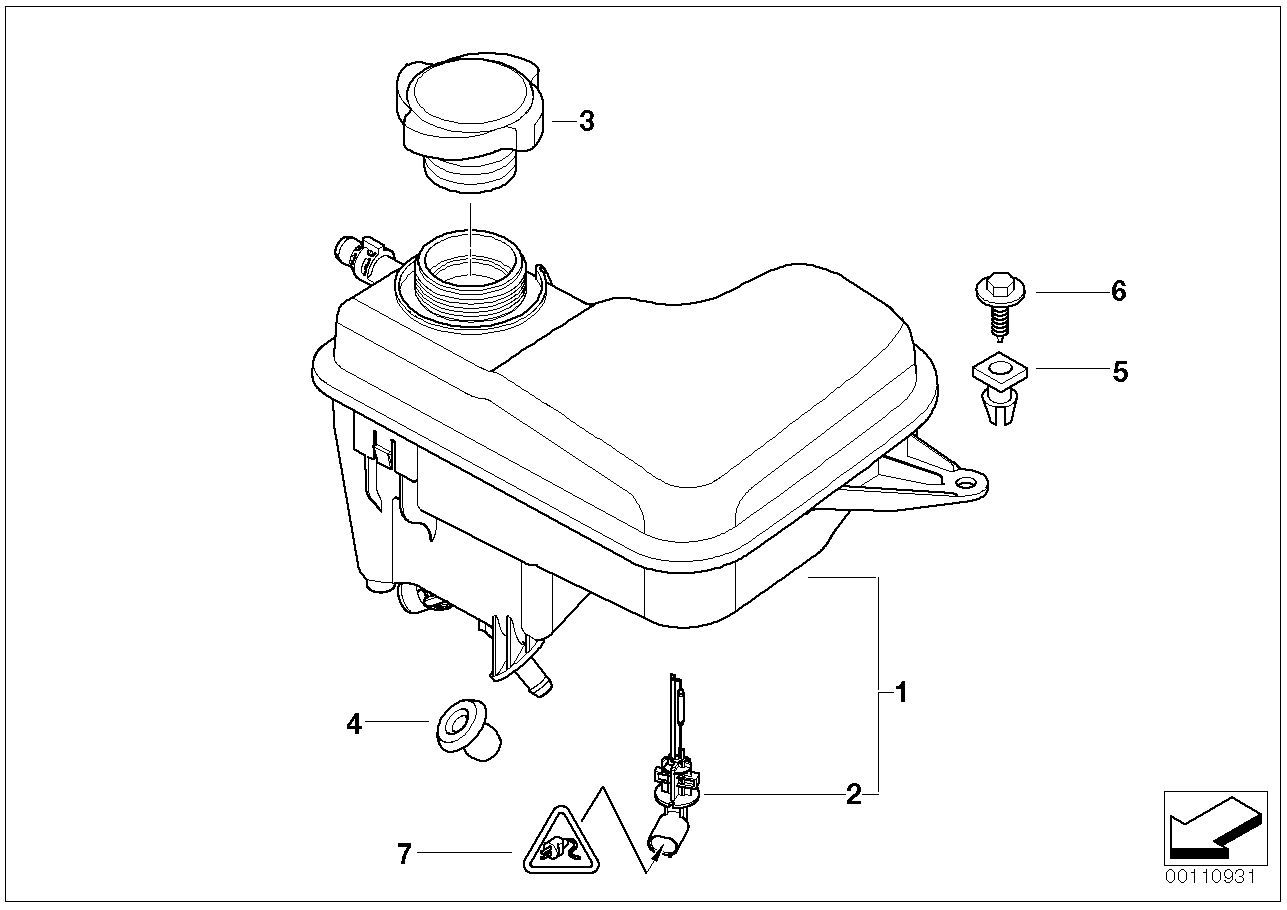 3
6
5
1
4
2
7
00110931