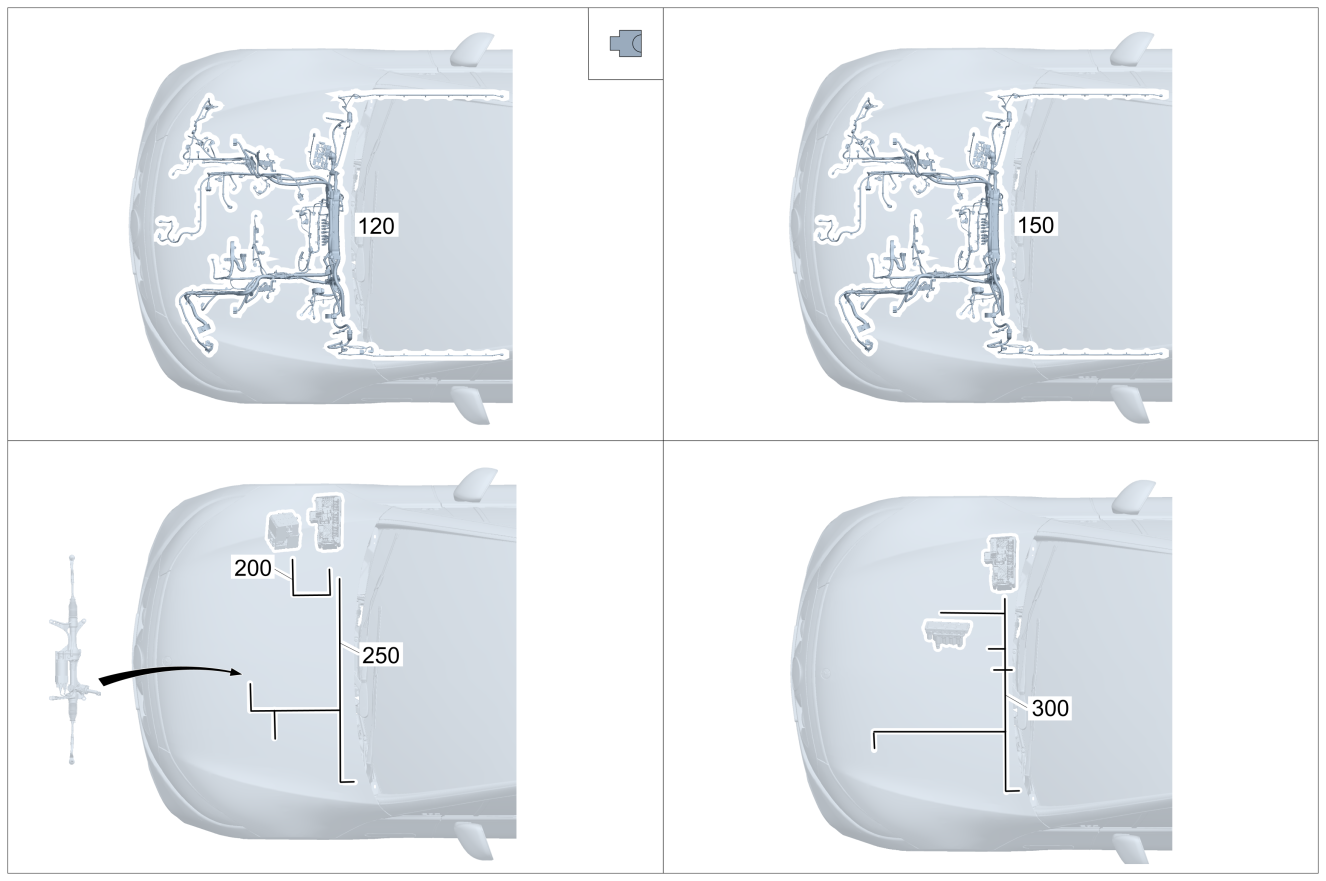 120

150

200

250

300