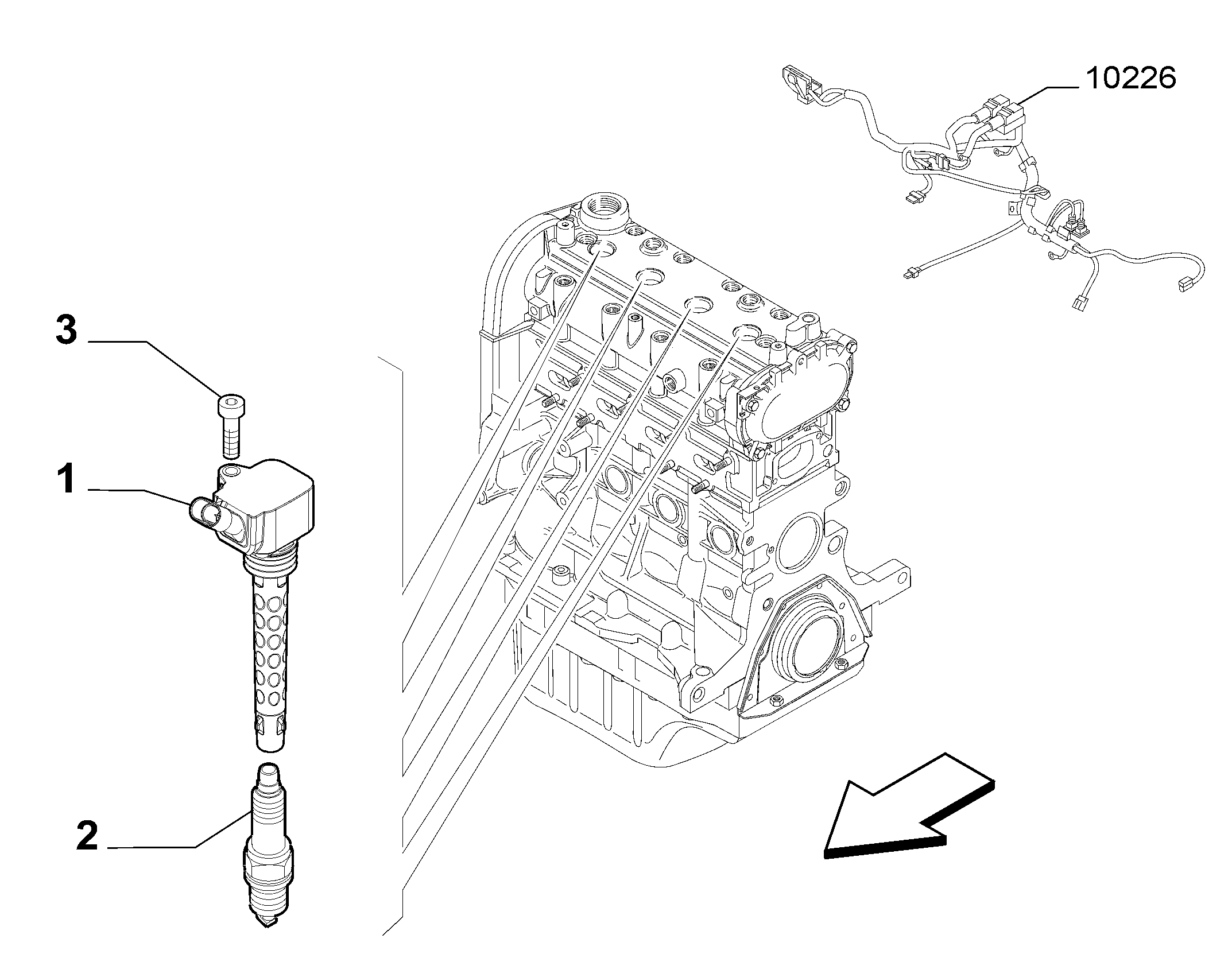 10226
3
1
2