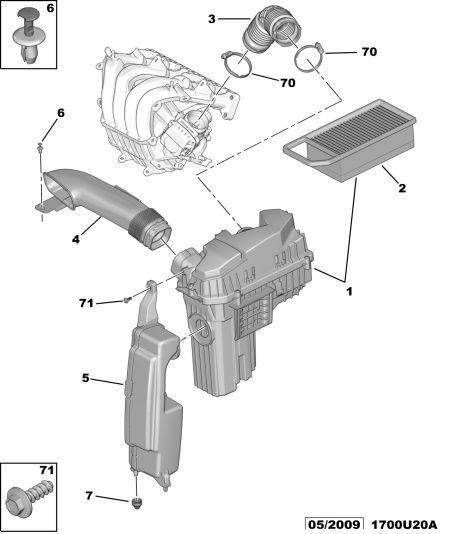 6

3

70

70

6

2

4

1

71

5

71

7

05/2009 1700U20A