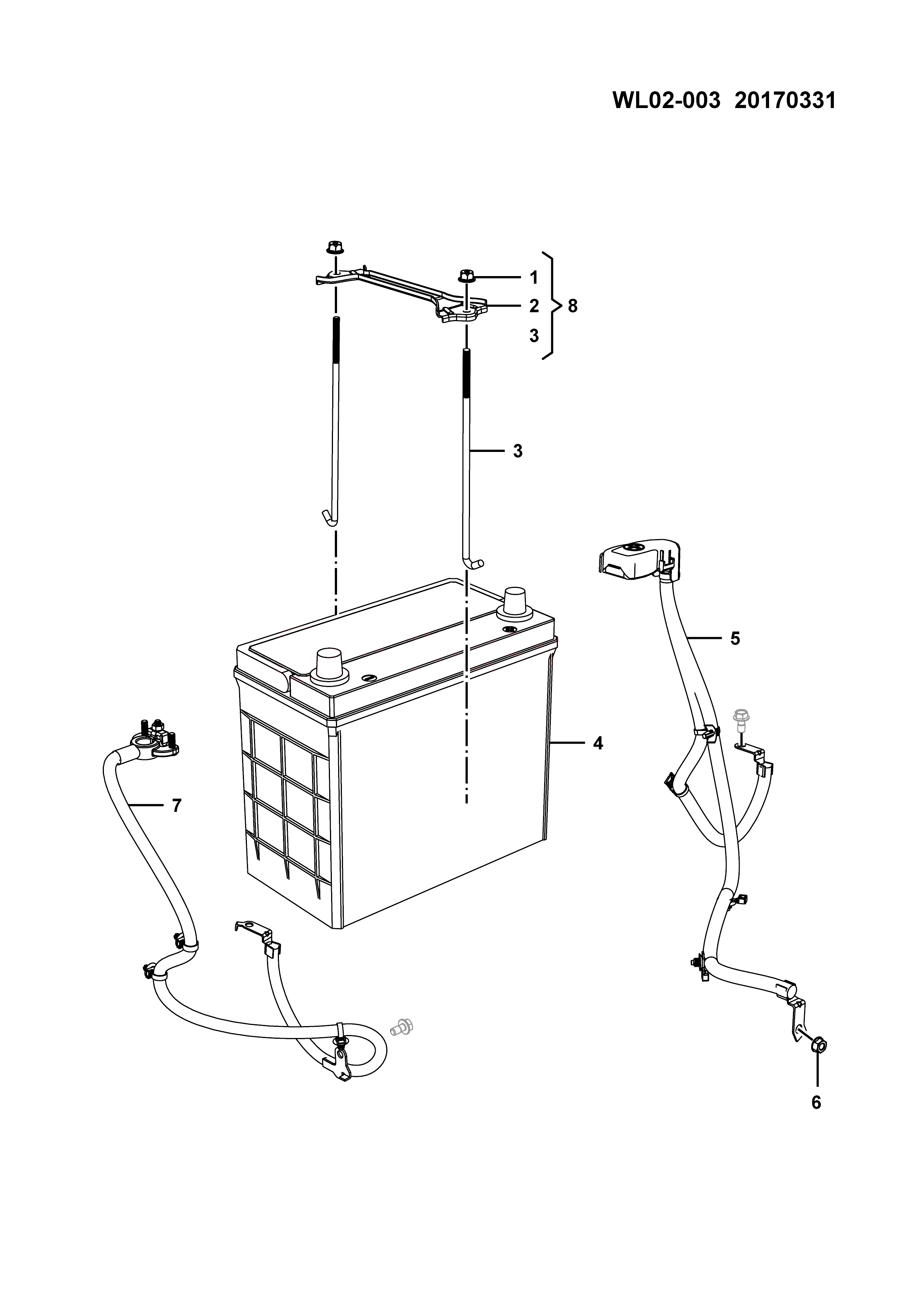 WL02-003 20170331

1
2
3
8
3
5
4
7
6