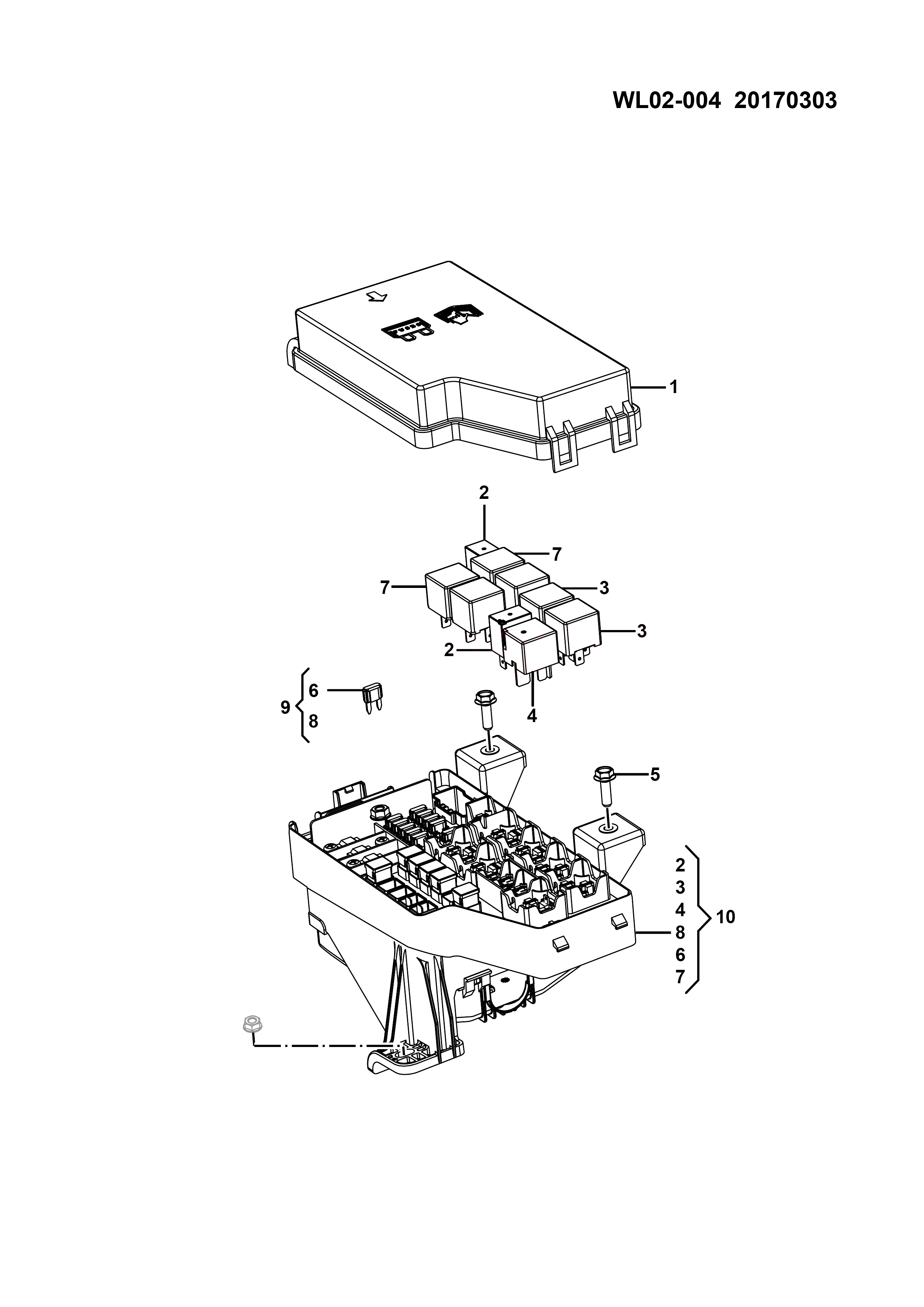 WL02-004 20170303

1

2

7

7

3

3

2

4

9 6
8

5

2
3
4
8
6
7
10