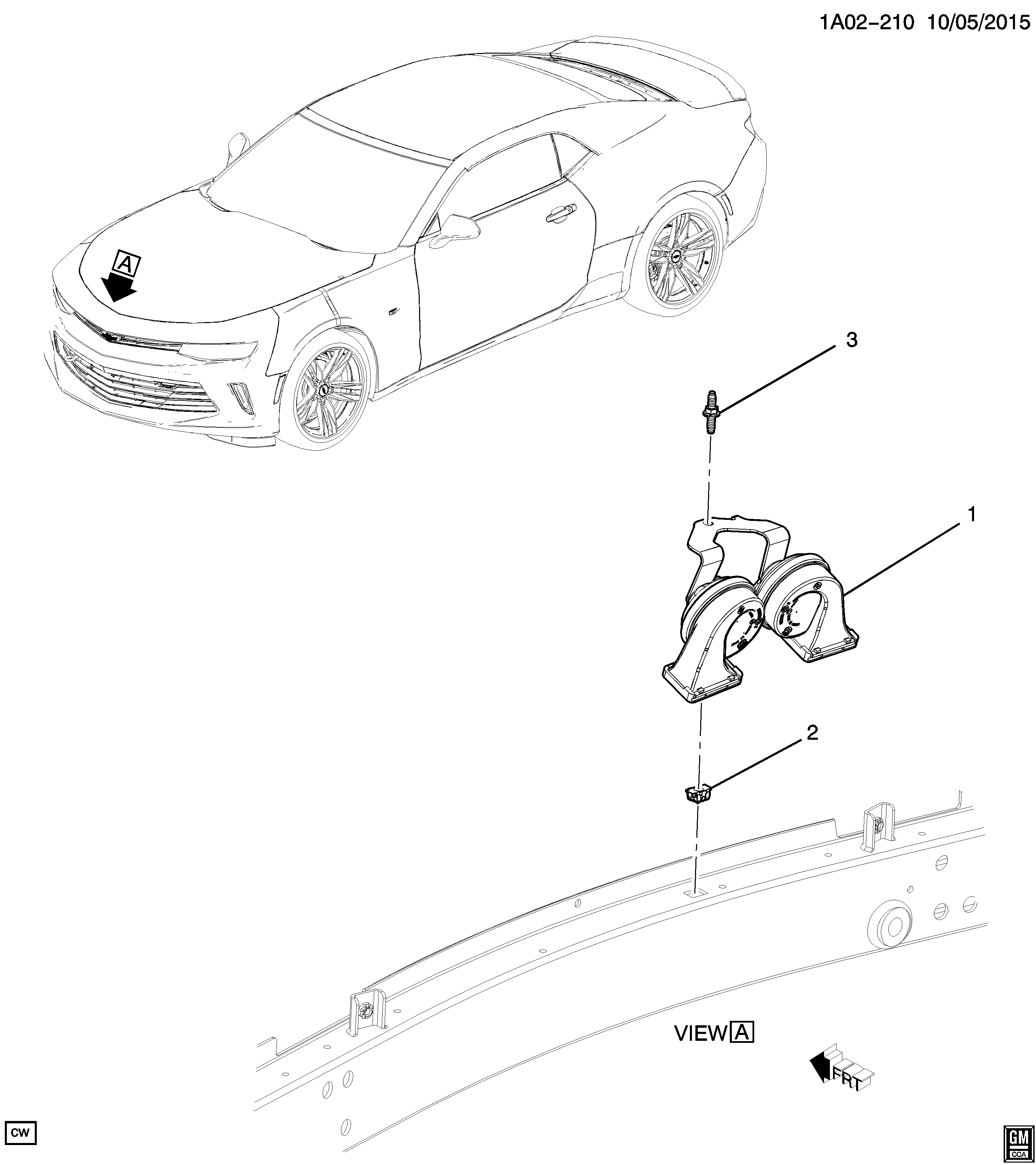 1A02-210 10/05/2015

A

3

1

2

VIEW A

FRT

CW

GM
CCA