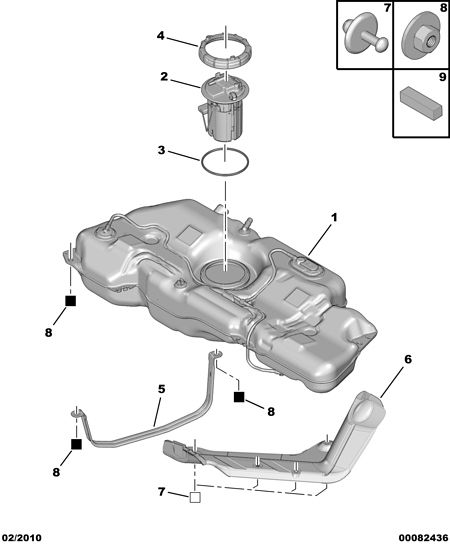 7
8
9
4
2
3
1
8
6
5
8
8
7
02/2010
00082436