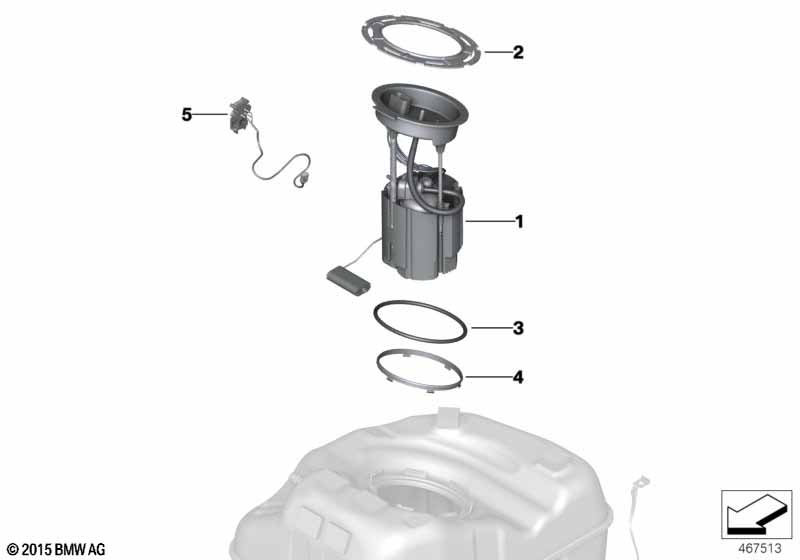 2

5

1

3

4

© 2015 BMW AG

467513