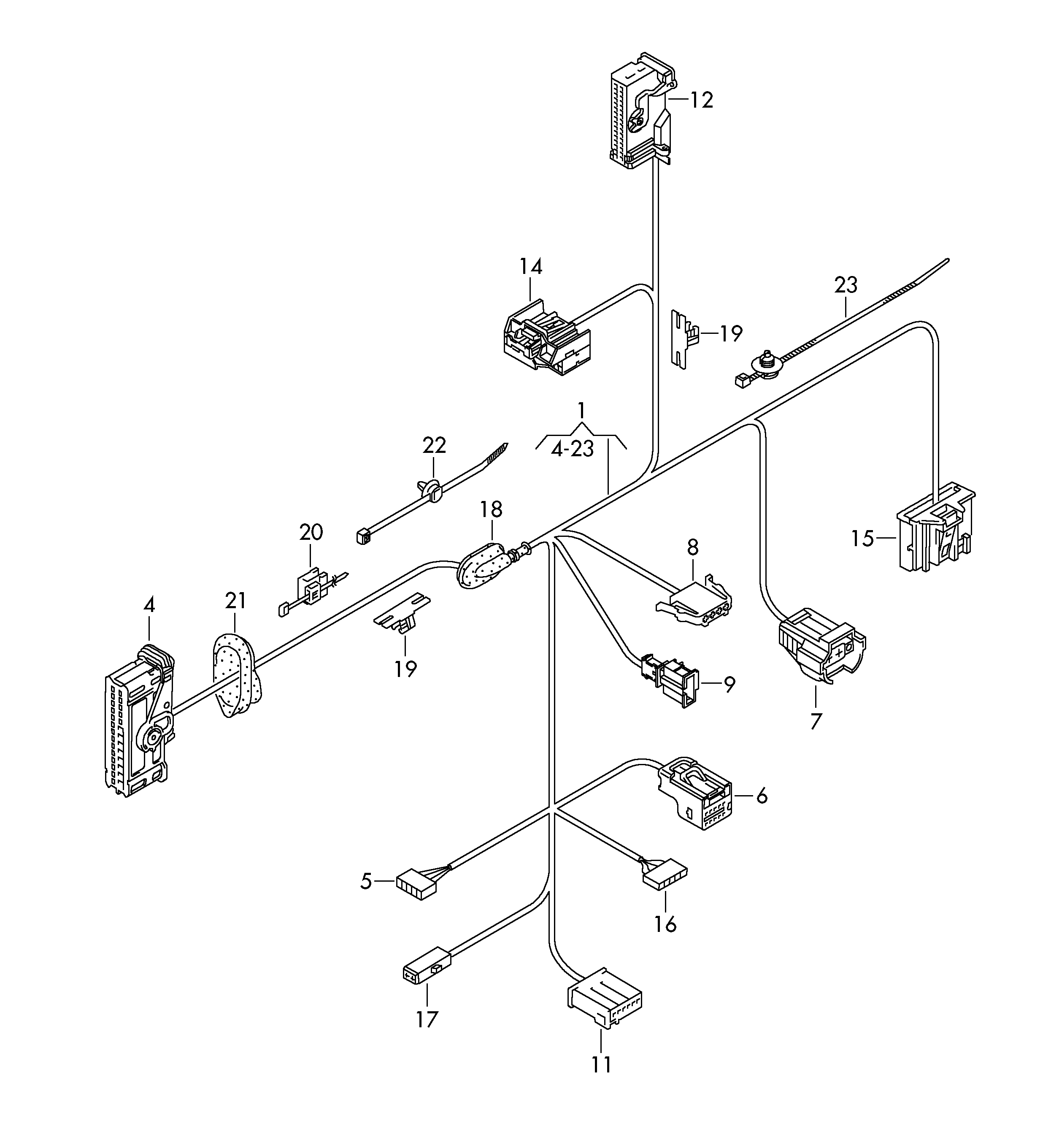 12

14

23

19

1

4-23

22

18

20

15

8

4

21

19

9

7

6

5

16

17

11