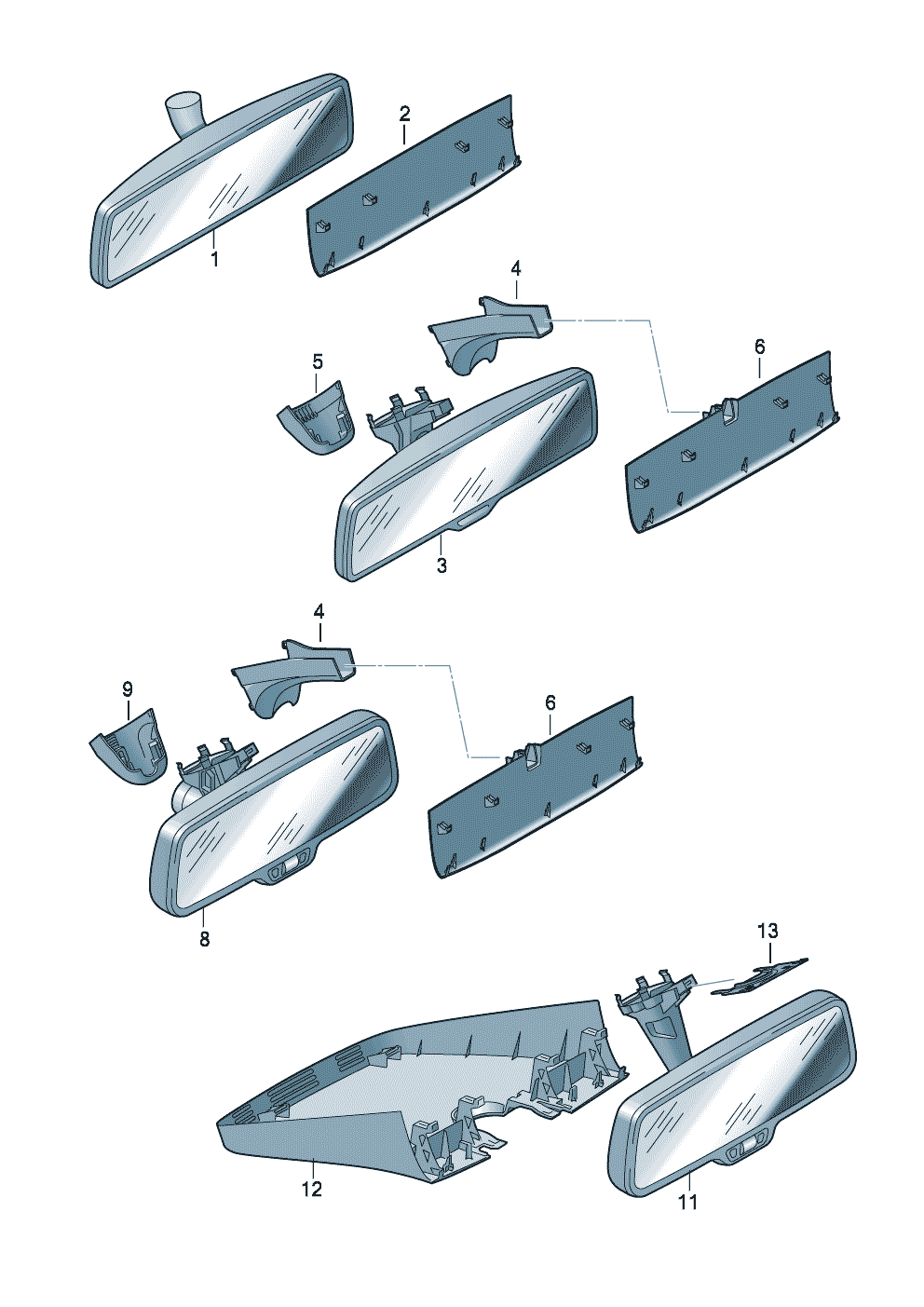 2
1
4
5
6
3
4
9
6
8
13
12
11