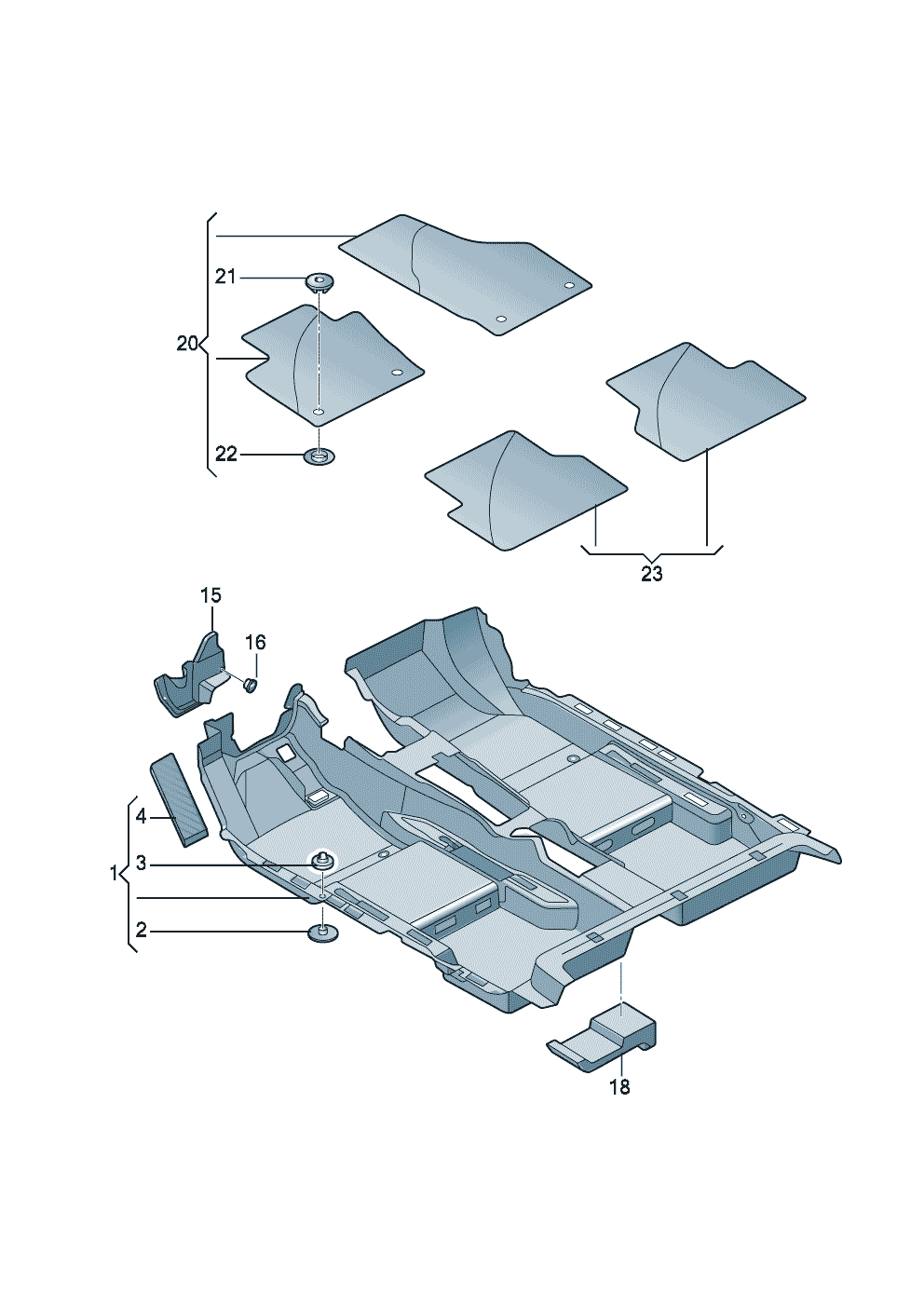 21
20
22
23
15
16
4
3
1
2
18