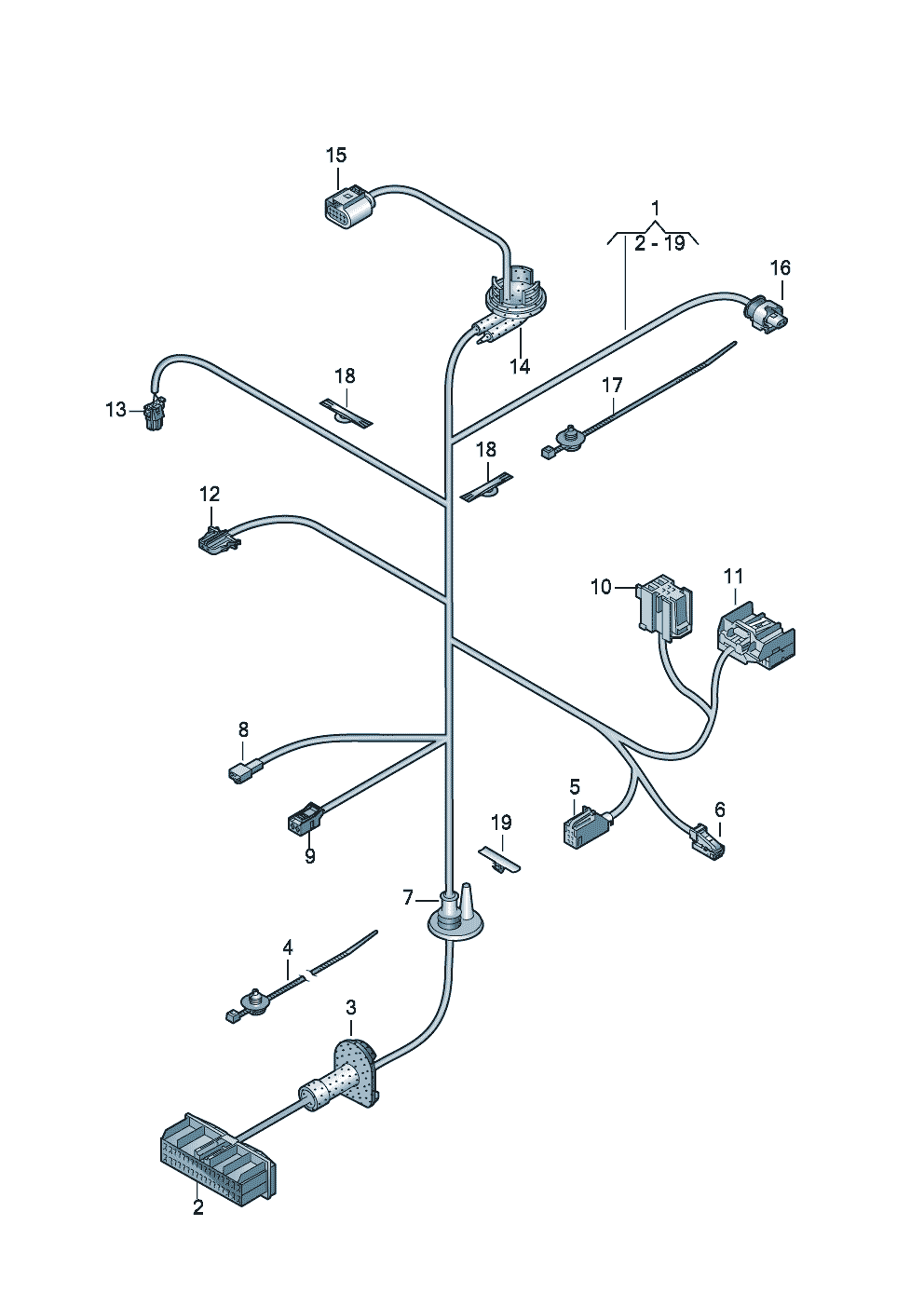 15
1
2 - 19
16
14
18
17
13
18
12
10
11
8
5
6
9
19
7
4
3
2