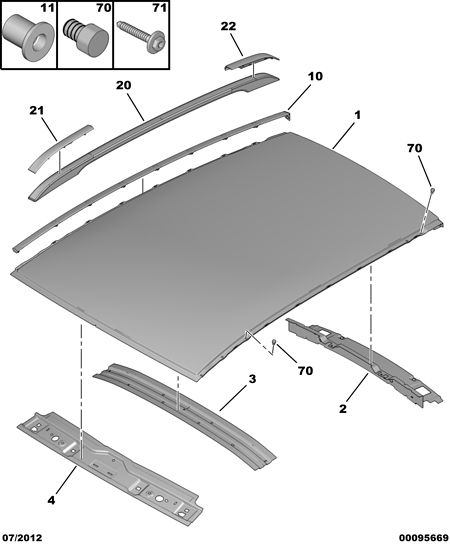 11
70
71
22
20
10
21
1
70
70
3
2
4
07/2012
00095669