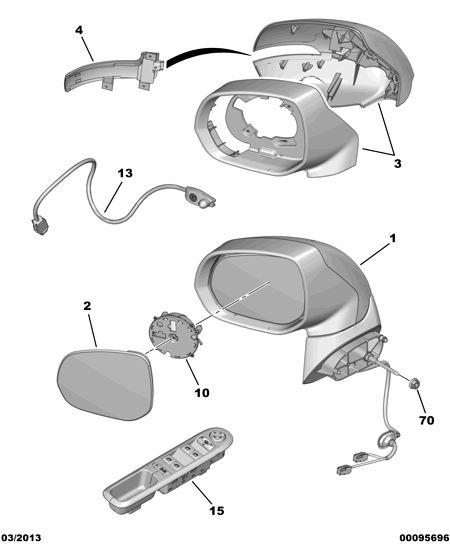 4

3

13

1

2

10

70

15

03/2013

00095696