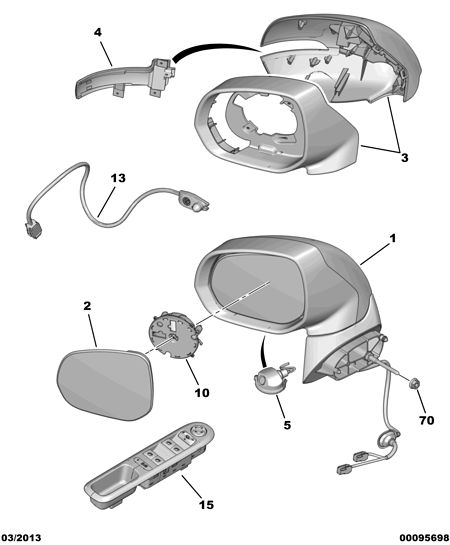 4

3

13

1

2

10

5

70

15

03/2013

00095698