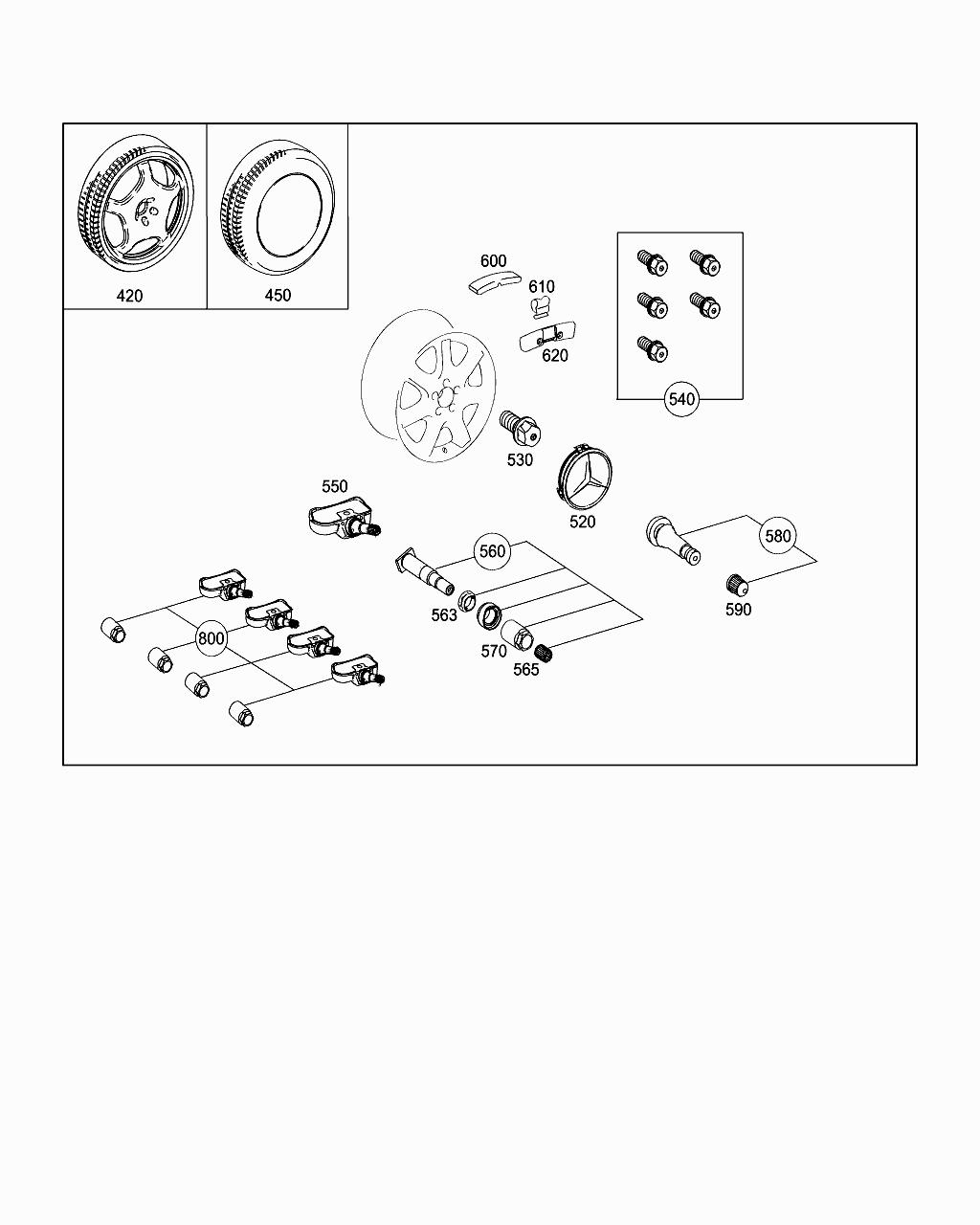 420
450
600
610
620
540
530
520
550
560
580
563
570
565
590
800