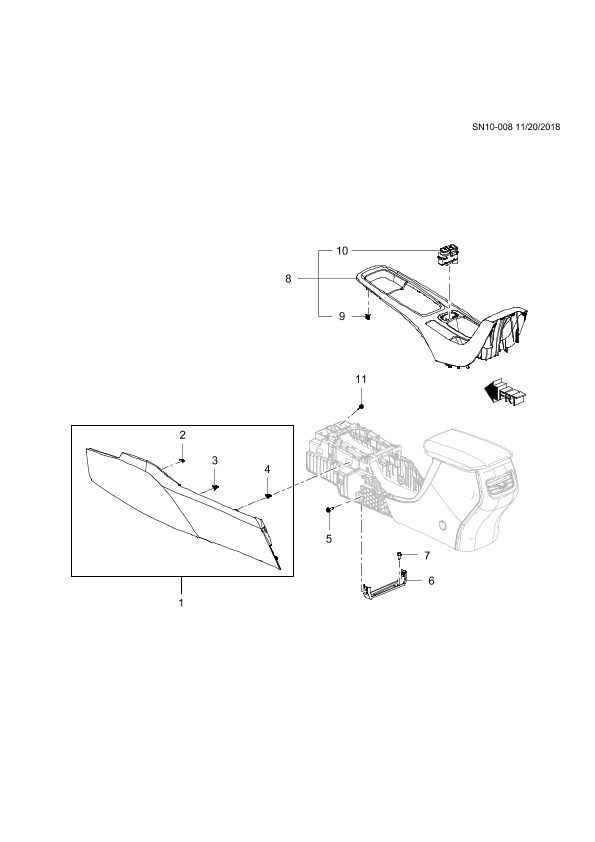 SN10-008 11/20/2018

10
8
9
11
2
3
4
5
7
6
1