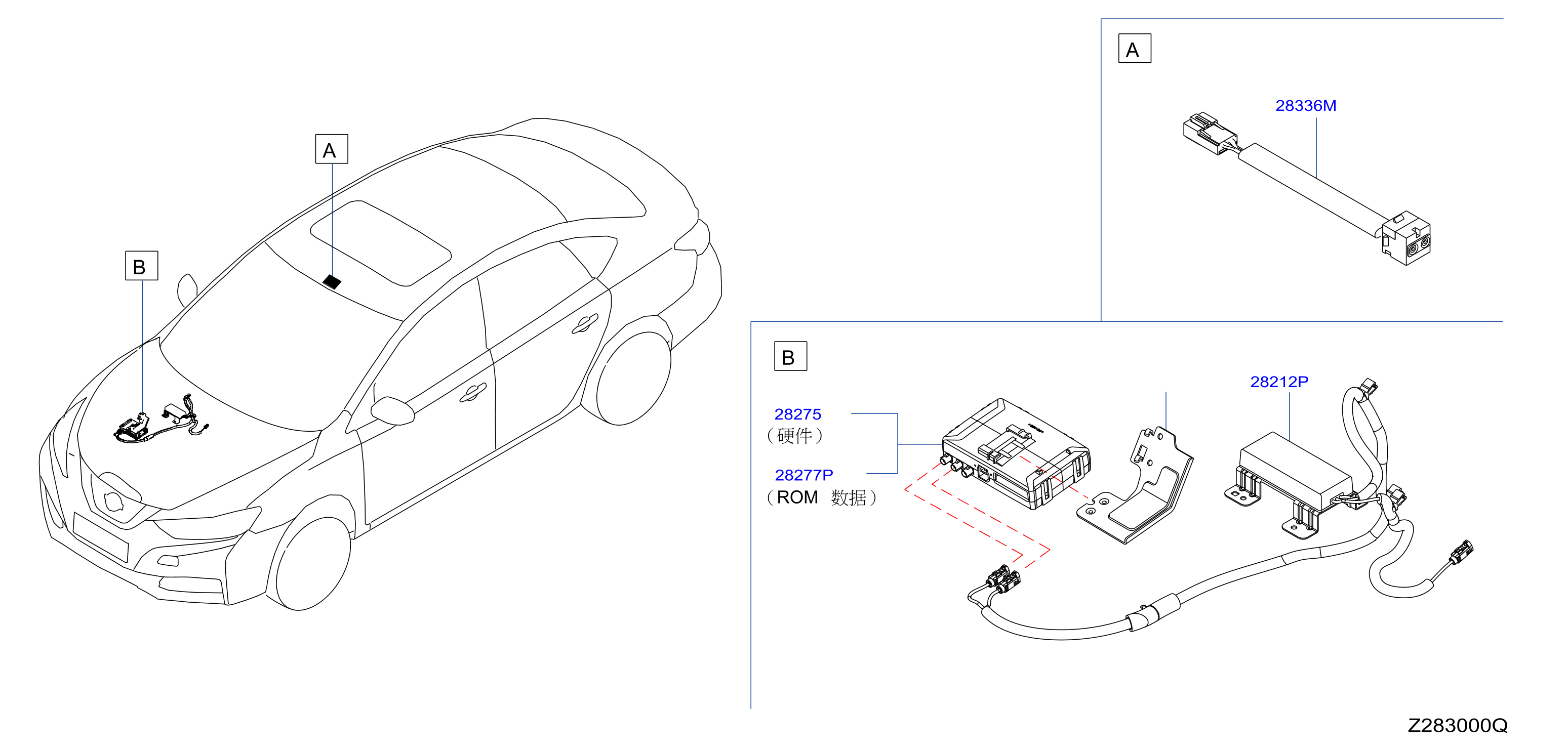 A

B

A

28336M

B

28275
（硬件）

28277P
（ROM 数据）

28212P

Z283000Q