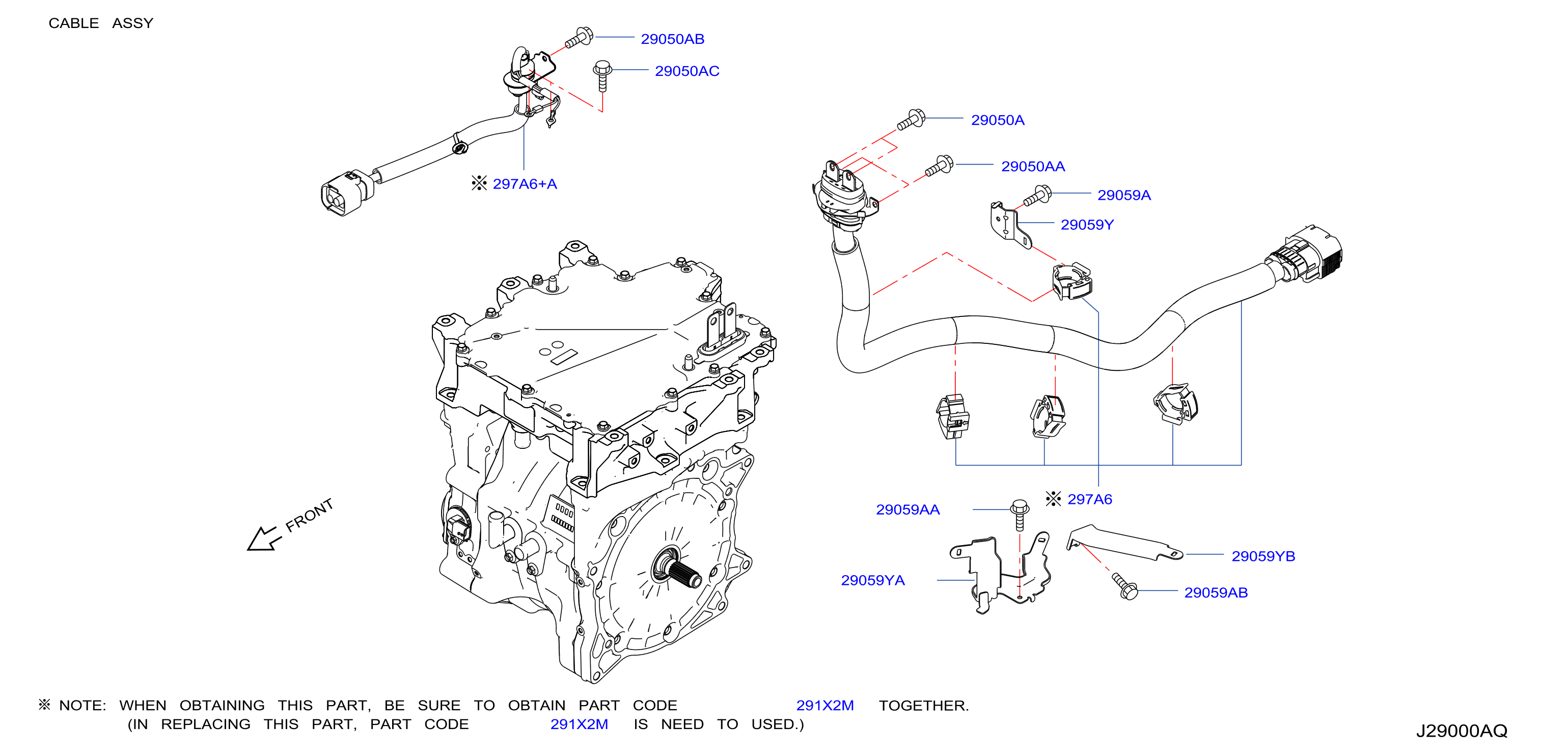 CABLE ASSY

29050AB

29050AC

※ 297A6+A

29050A

29050AA

29059A

29059Y

FRONT

※ 297A6

29059AA

29059YB

29059YA

29059AB

※ NOTE: WHEN OBTAINING THIS PART, BE SURE TO OBTAIN PART CODE 291X2M TOGETHER.
(IN REPLACING THIS PART, PART CODE 291X2M IS NEED TO USED.)

J29000AQ