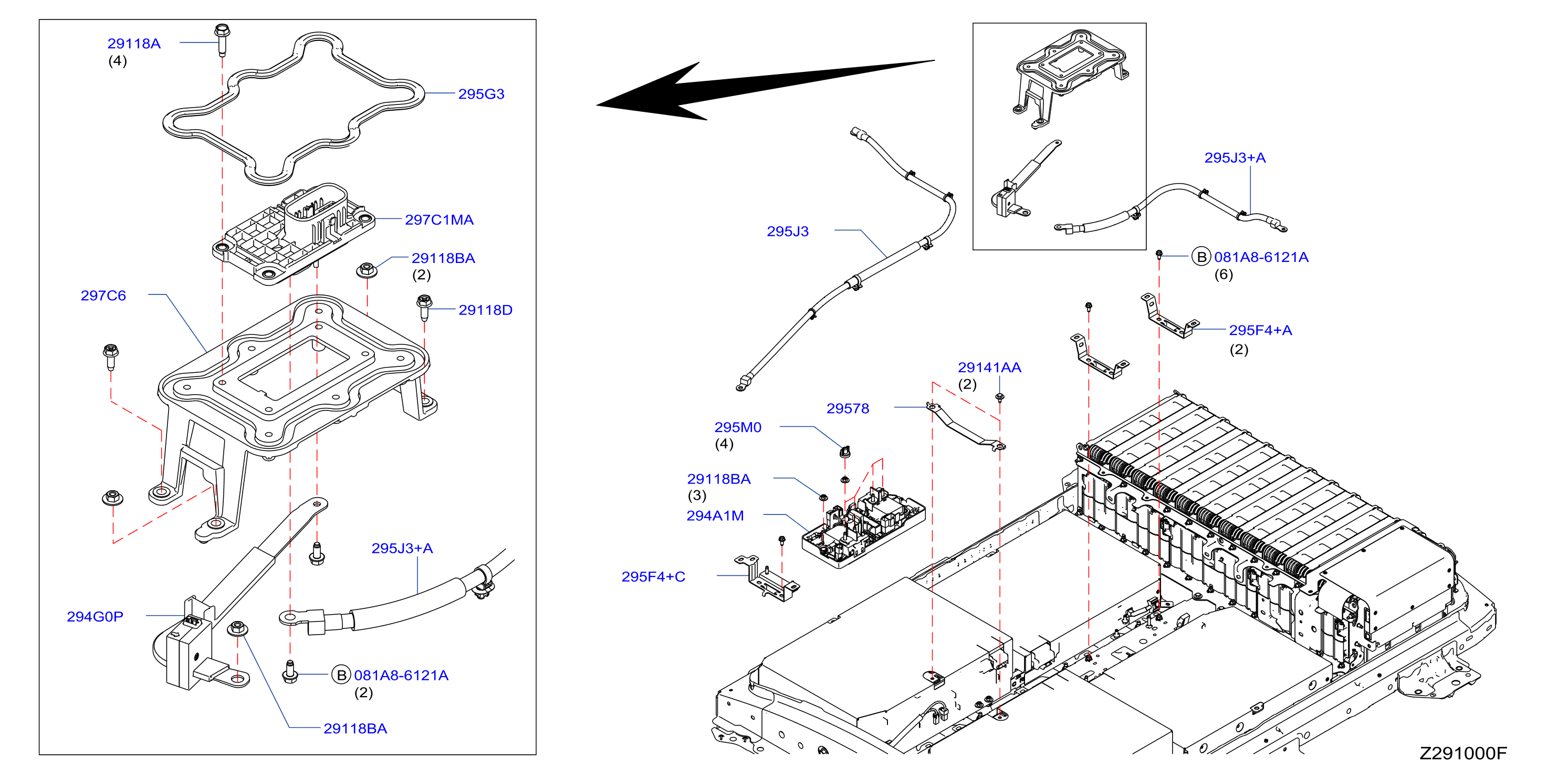 29118A
(4)

295G3

297C1MA

29118BA
(2)

297C6

29118D

295J3+A

294G0P

B 081A8-6121A
(2)

29118BA

295J3

295J3+A

B 081A8-6121A
(6)

295F4+A
(2)

29141AA
(2)

29578

295M0
(4)

29118BA
(3)

294A1M

295F4+C

Z291000F