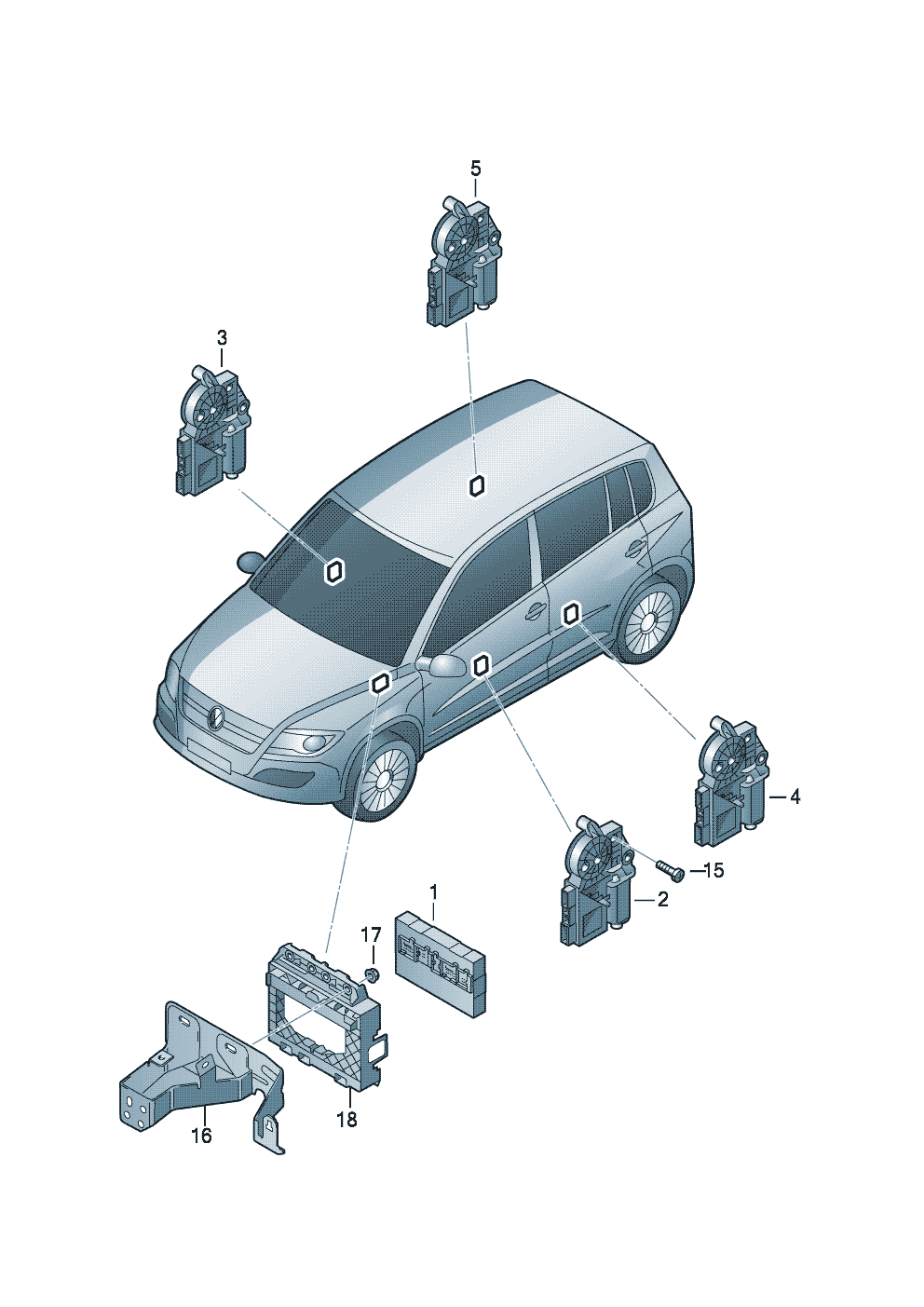 5
3
4
15
2
1
17
18
16