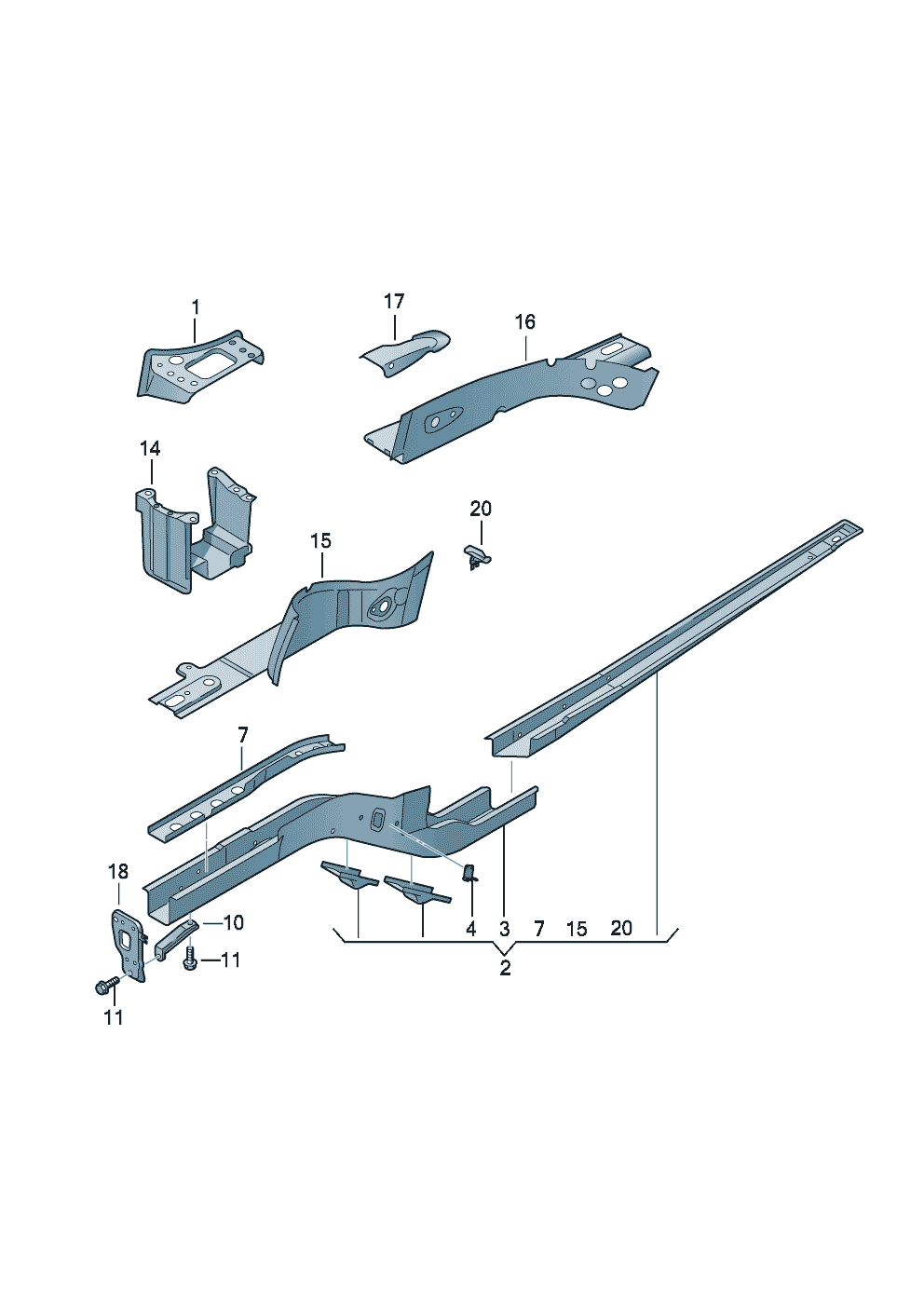 1
17
16
14
20
15
7
18
10
11
11
4
3
7
15
20
2