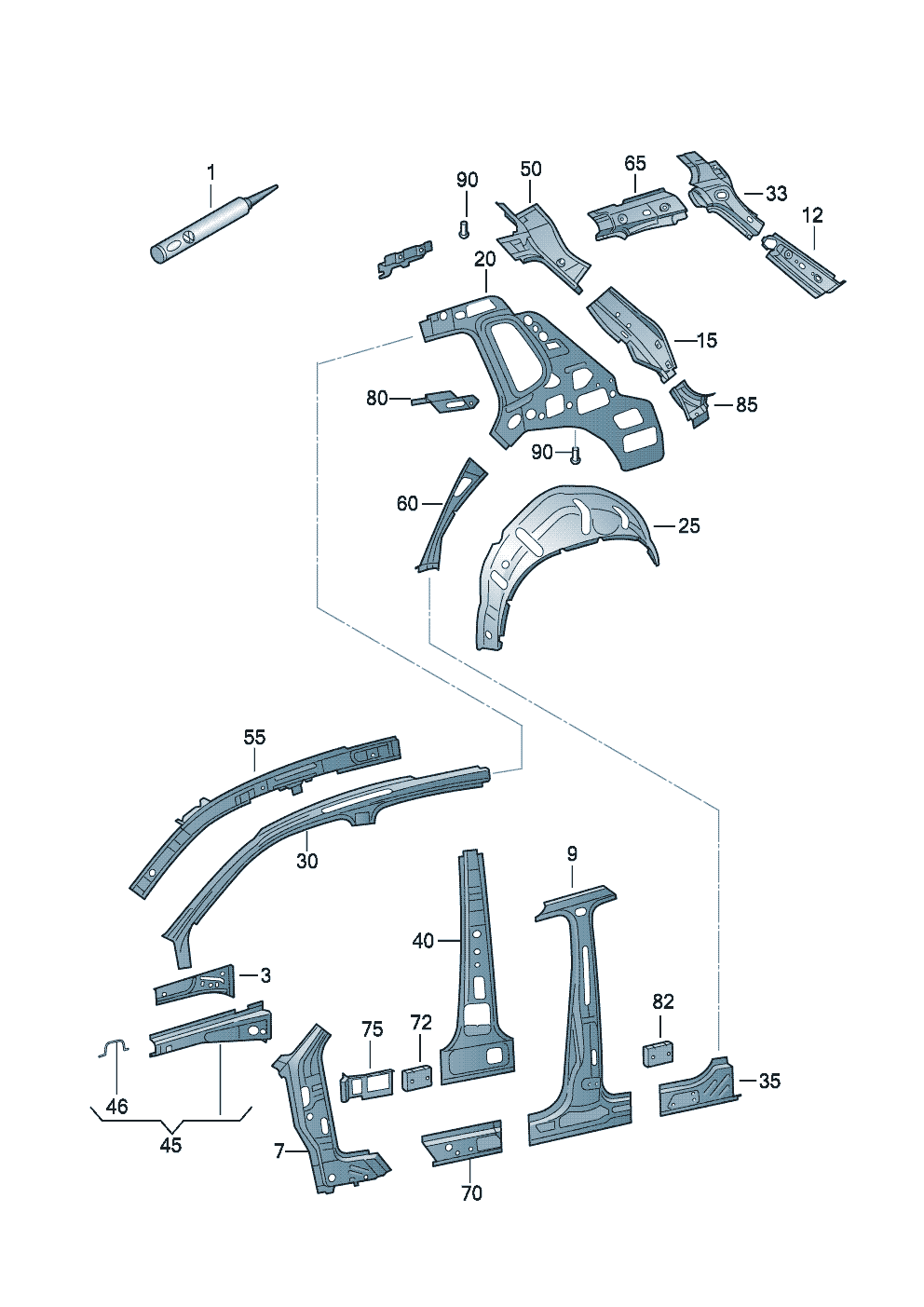 1
90
50
65
33
12
20
15
80
85
90
60
25
55
30
9
40
3
82
75
72
35
46
45
7
70