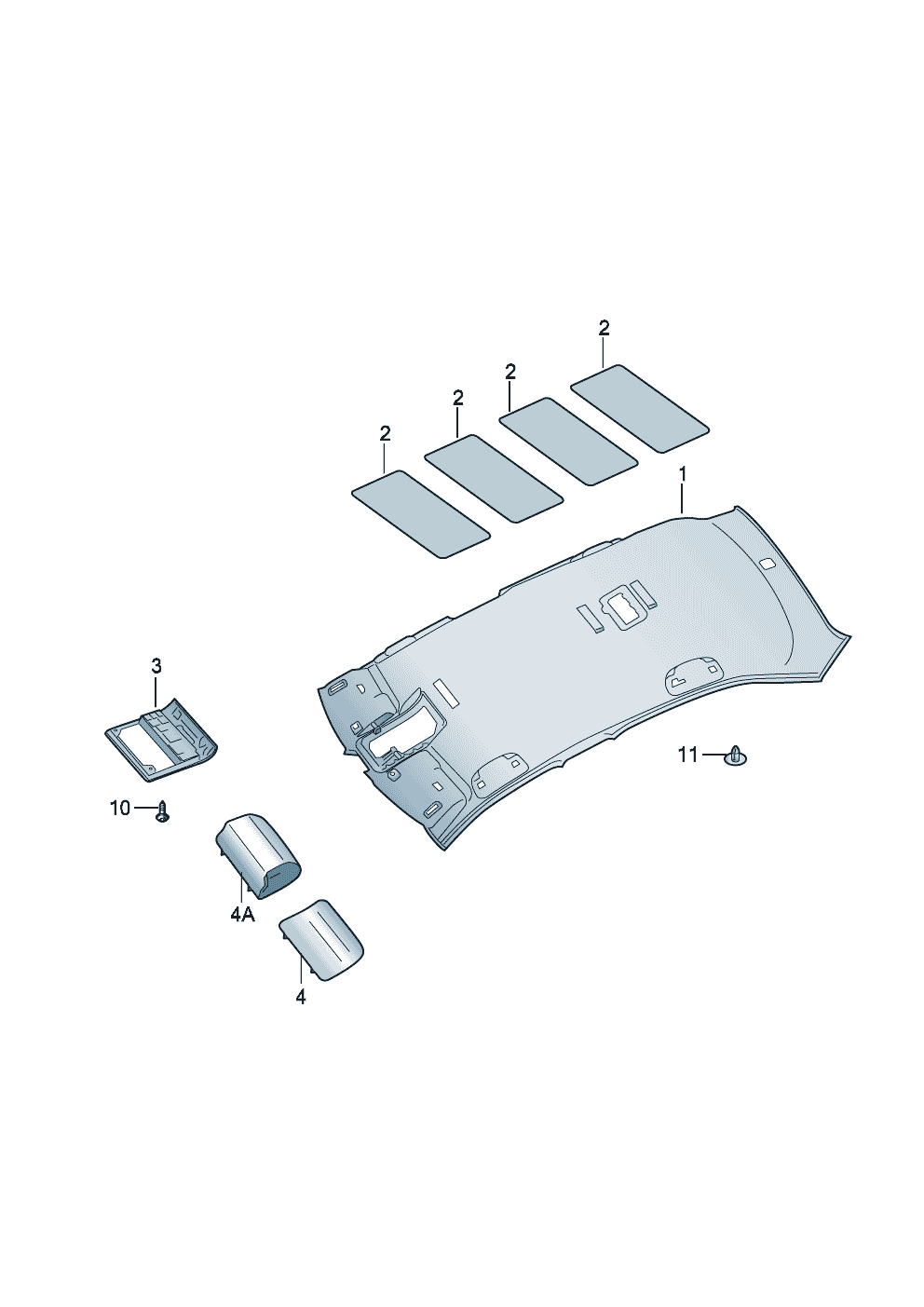 2
2
2
2
1
3
11
10
4A
4