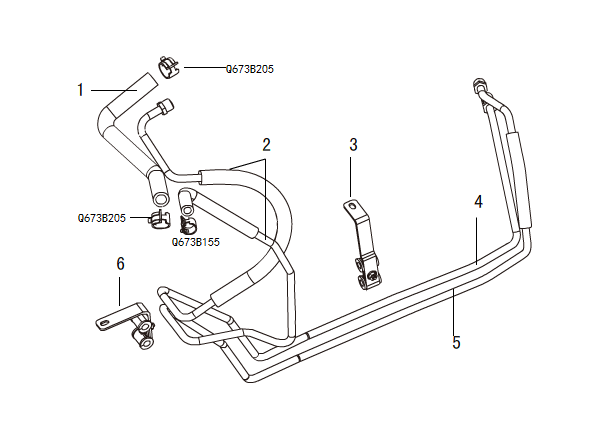 Q673B205

1

2

3

4

Q673B205

Q673B155

6

5