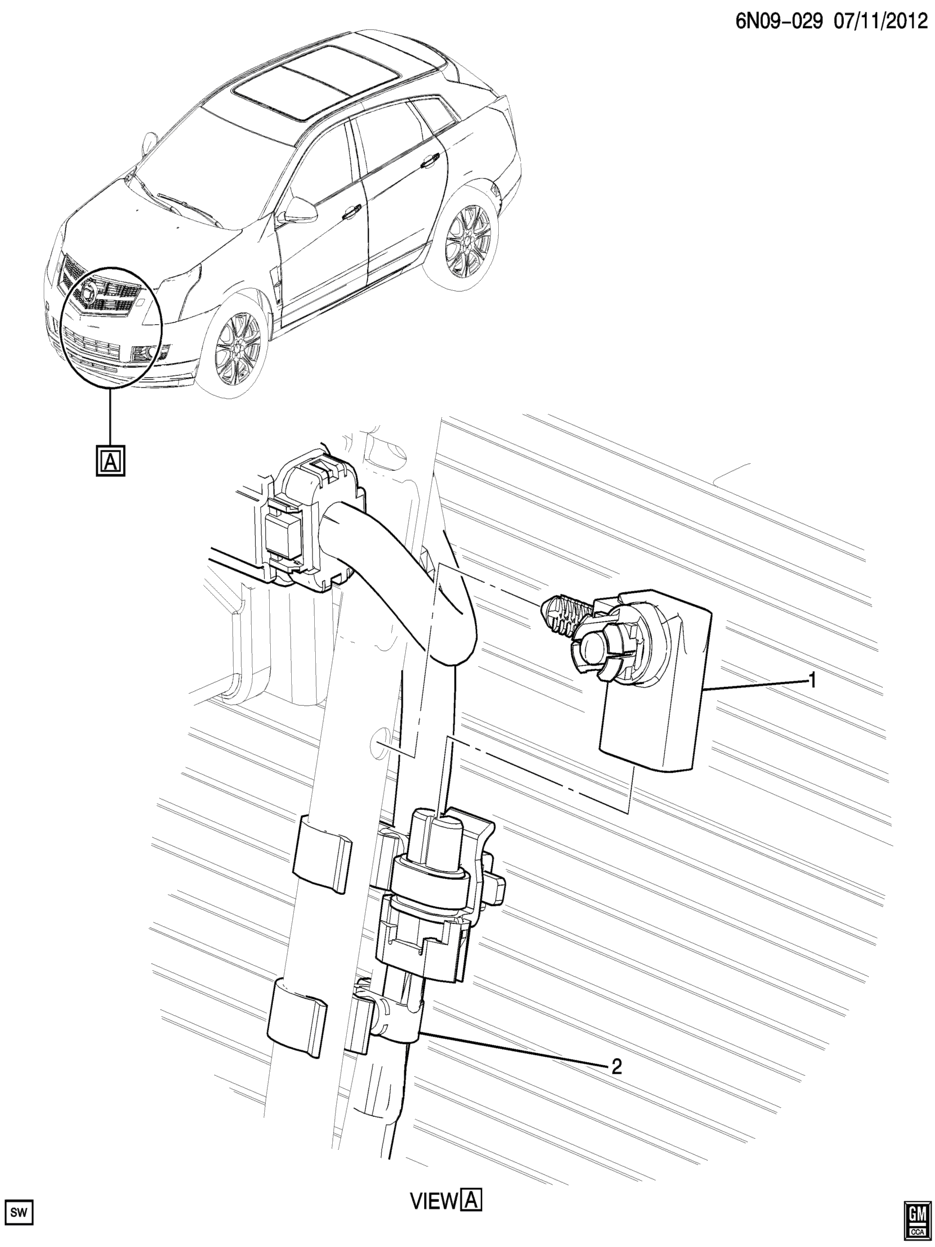 6N09-029 07/11/2012

A

1

2

SW

VIEW A

GM CCA