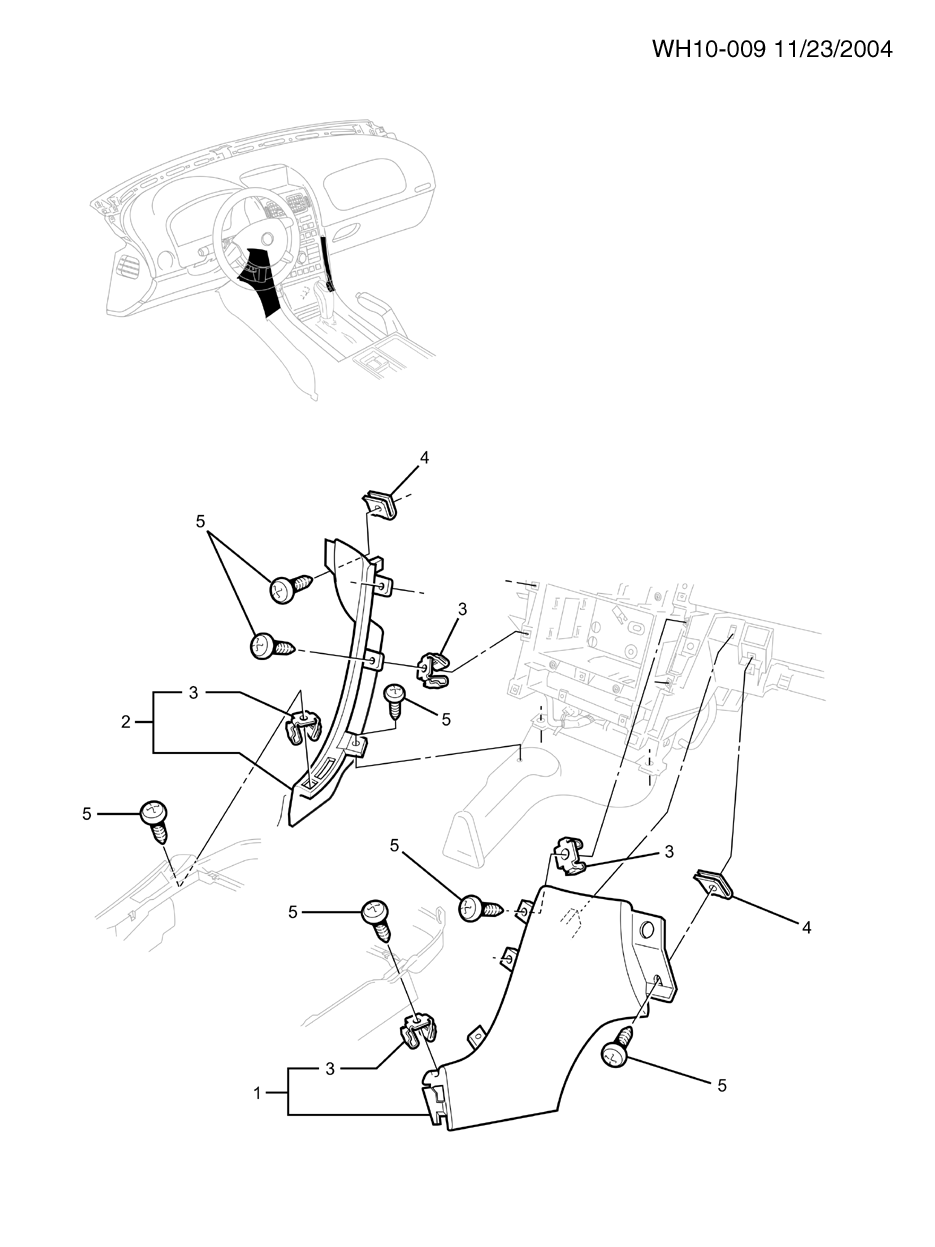 WH10-009 11/23/2004

4
5
3
3
2
5
5
5
3
5
4
5
3
1
5