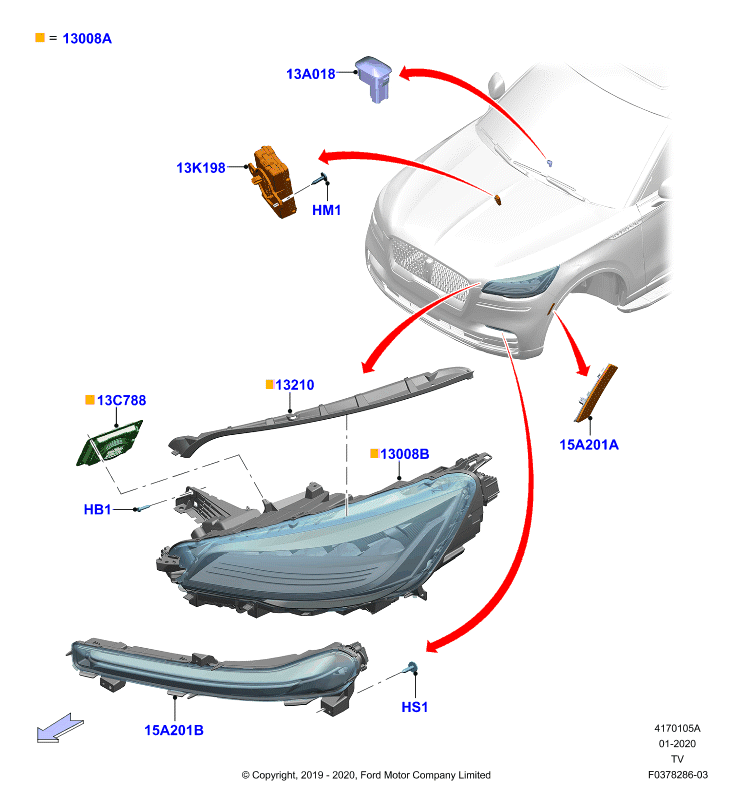 ■ = 13008A

13A018

13K198

HM1

■13210

■13C788

■13008B

15A201A

HB1

HS1

15A201B

4170105A
01-2020
TV
F0378286-03

© Copyright, 2019 - 2020, Ford Motor Company Limited