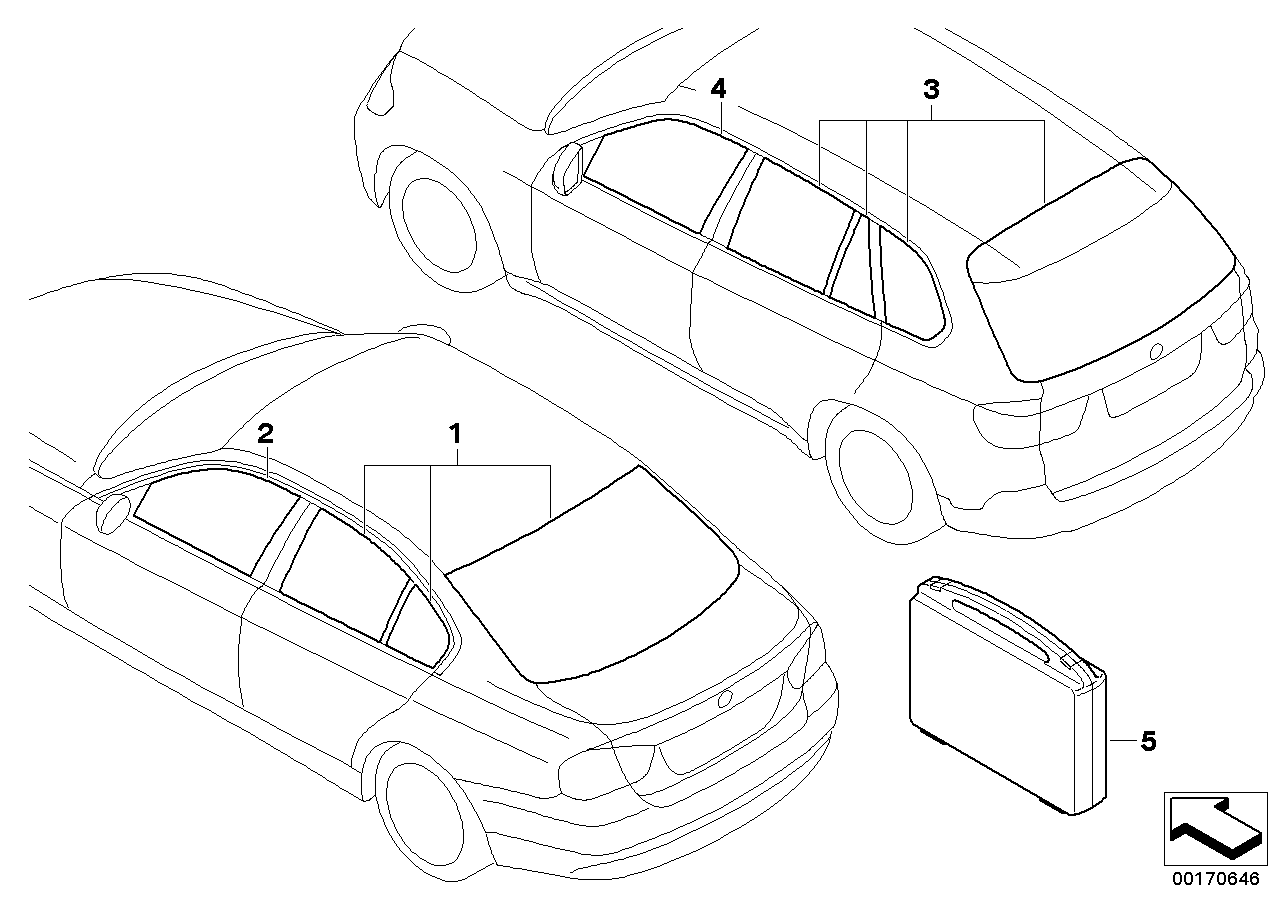 4
3
2
1
5
00170646