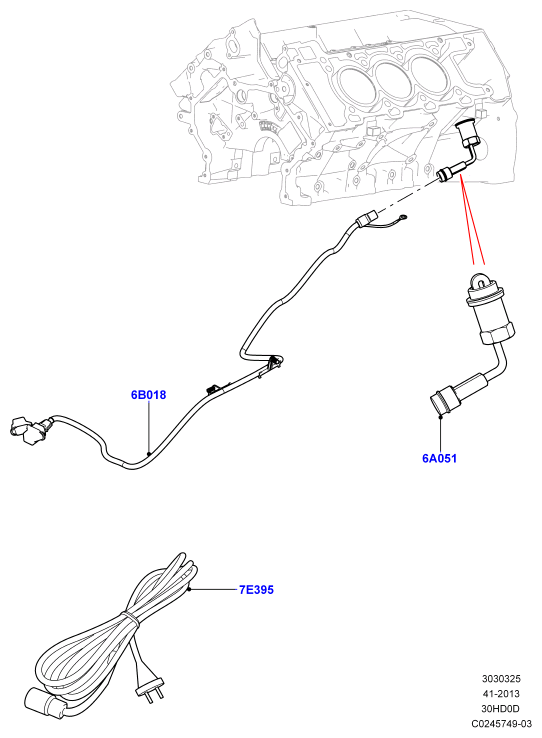 6B018

6A051

7E395

3030325
41-2013
30HD0D
C0245749-03