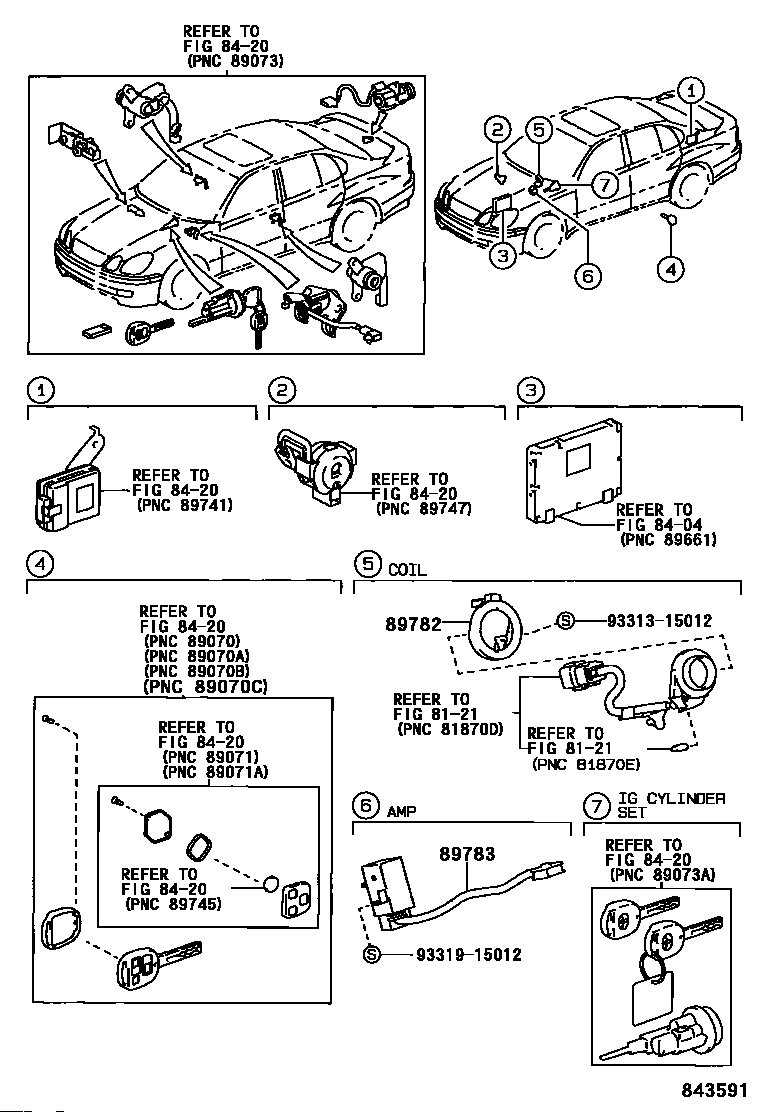 REFER TO
FIG 84-20
(PNC 89073)

1
2
5
7
3
6
4

1

REFER TO
FIG 84-20
(PNC 89741)

2

REFER TO
FIG 84-20
(PNC 89747)

3

REFER TO
FIG 84-04
(PNC 89661)

4

REFER TO
FIG 84-20
(PNC 89070)
(PNC 89070A)
(PNC 89070B)
(PNC 89070C)

REFER TO
FIG 84-20
(PNC 89071)
(PNC 89071A)

REFER TO
FIG 84-20
(PNC 89745)

5 COIL

89782
S 93313-15012

REFER TO
FIG 81-21
(PNC 81870D)

REFER TO
FIG 81-21
(PNC 81870E)

6 AMP

89783

S 93319-15012

7 IG CYLINDER SET

REFER TO
FIG 84-20
(PNC 89073A)

843591