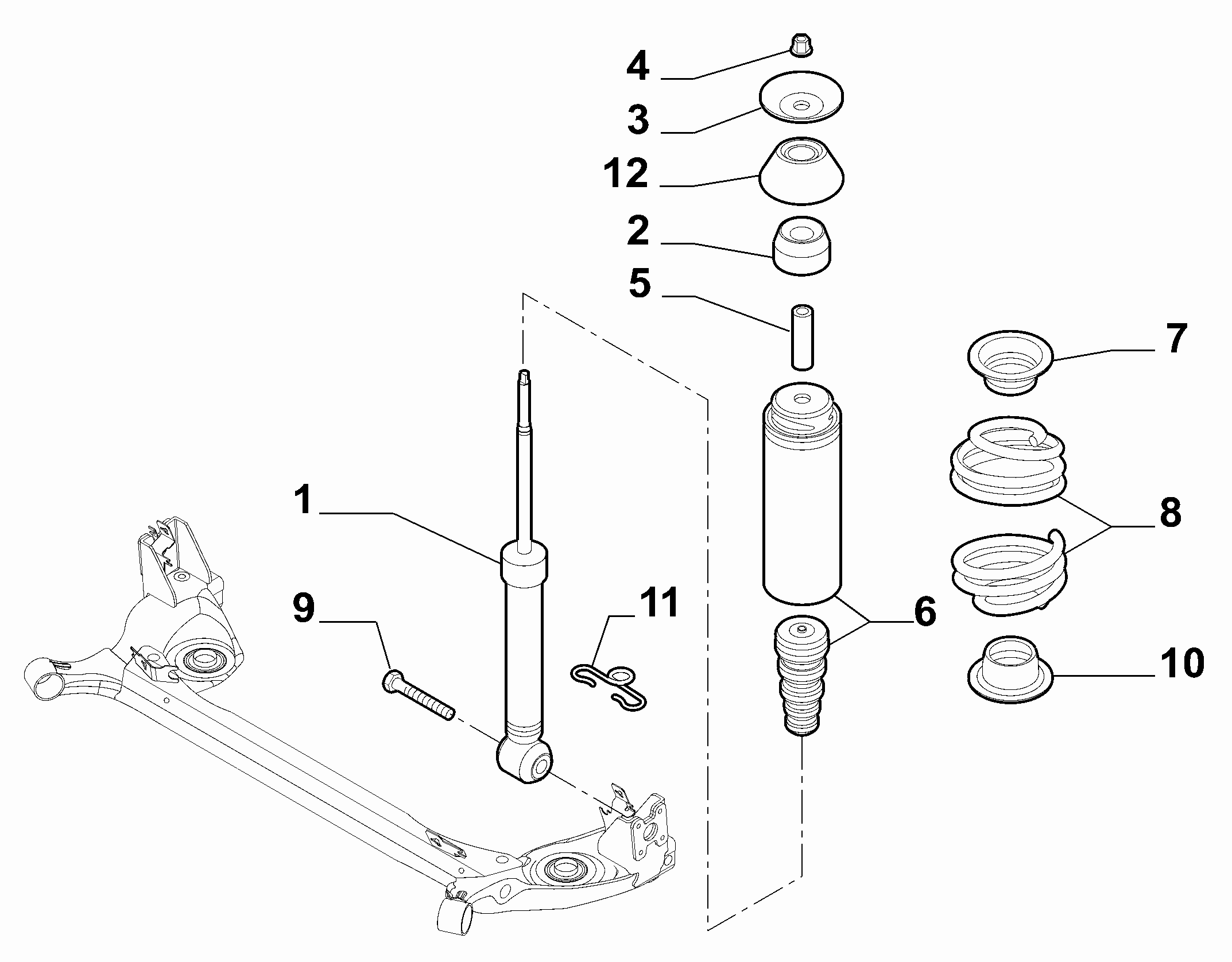 4
3
12
2
5
7
1
8
9
11
6
10