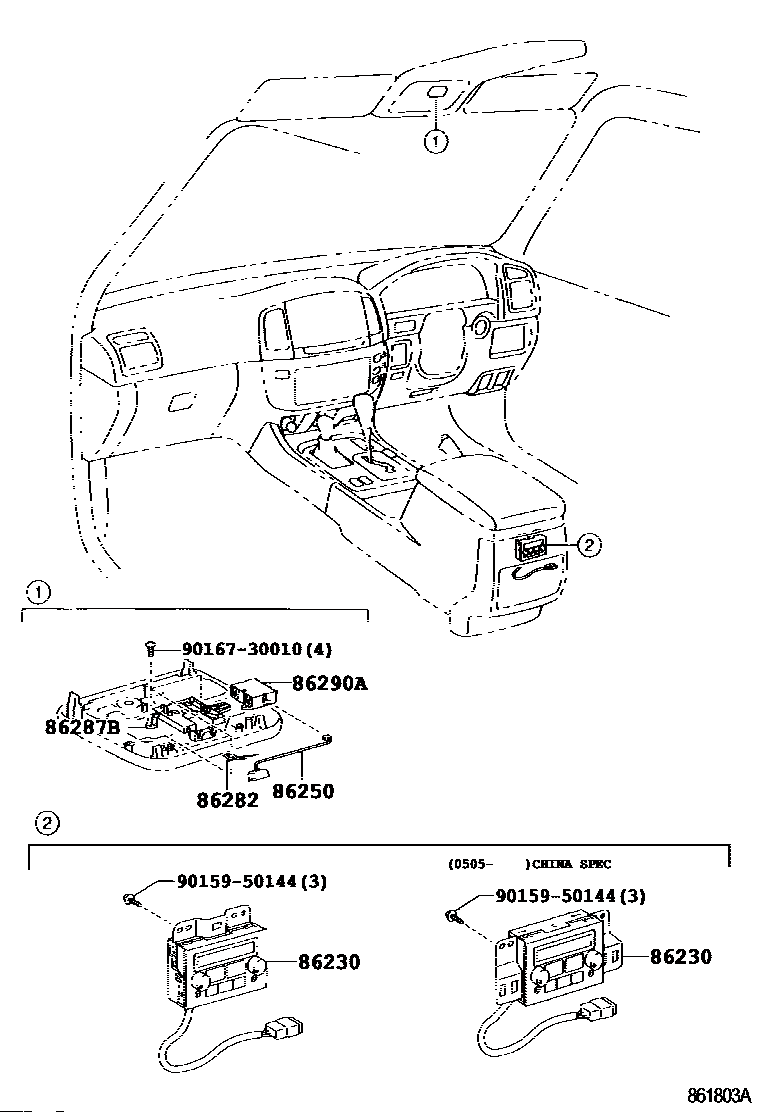 1

2

1

90167-30010 (4)

86290A

86287B

86282

86250

2

(0505- )CHINA SPEC

90159-50144 (3)

86230

90159-50144 (3)

86230

861803A