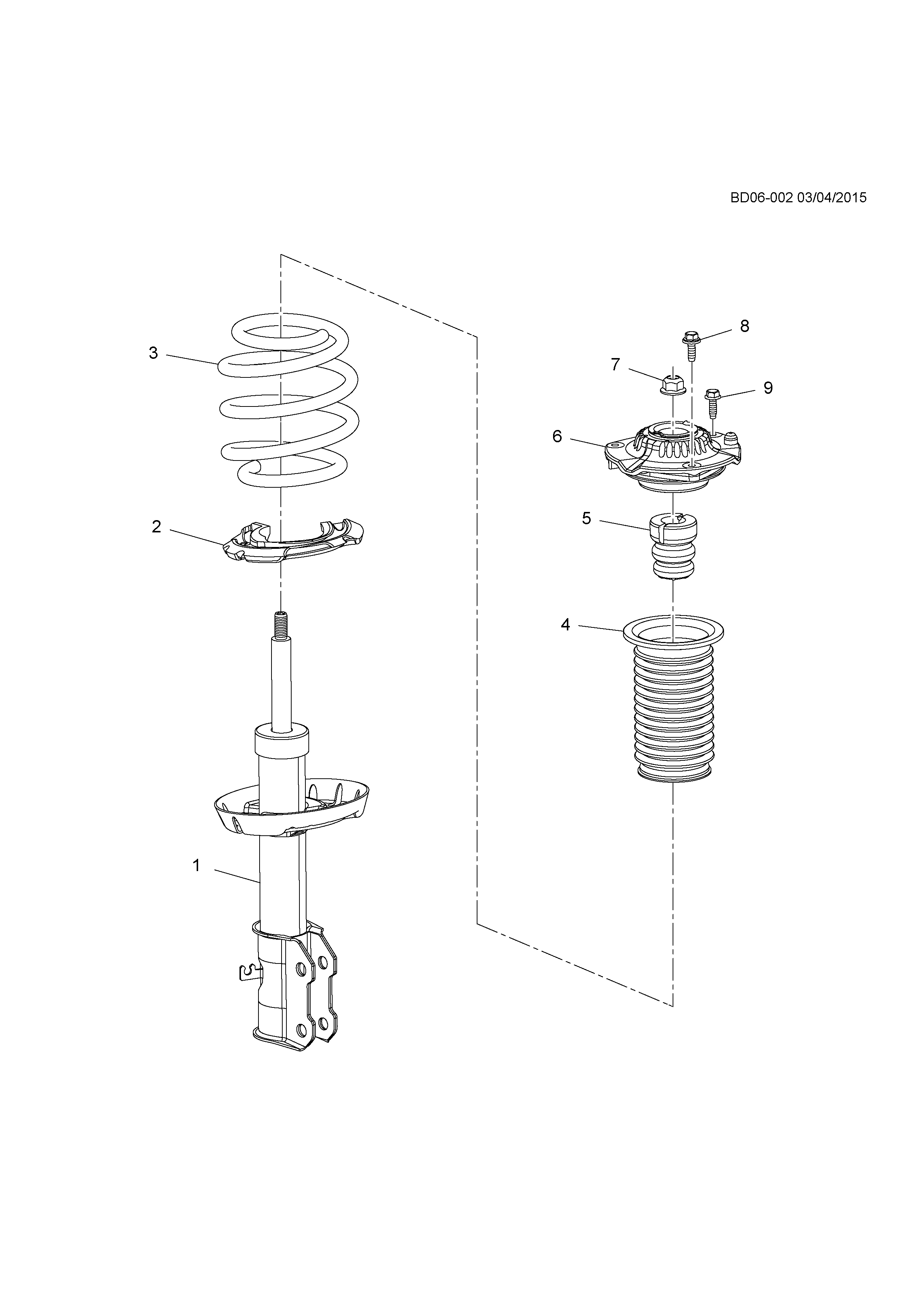 BD06-002 03/04/2015

3

2

1

8

7

9

6

5

4