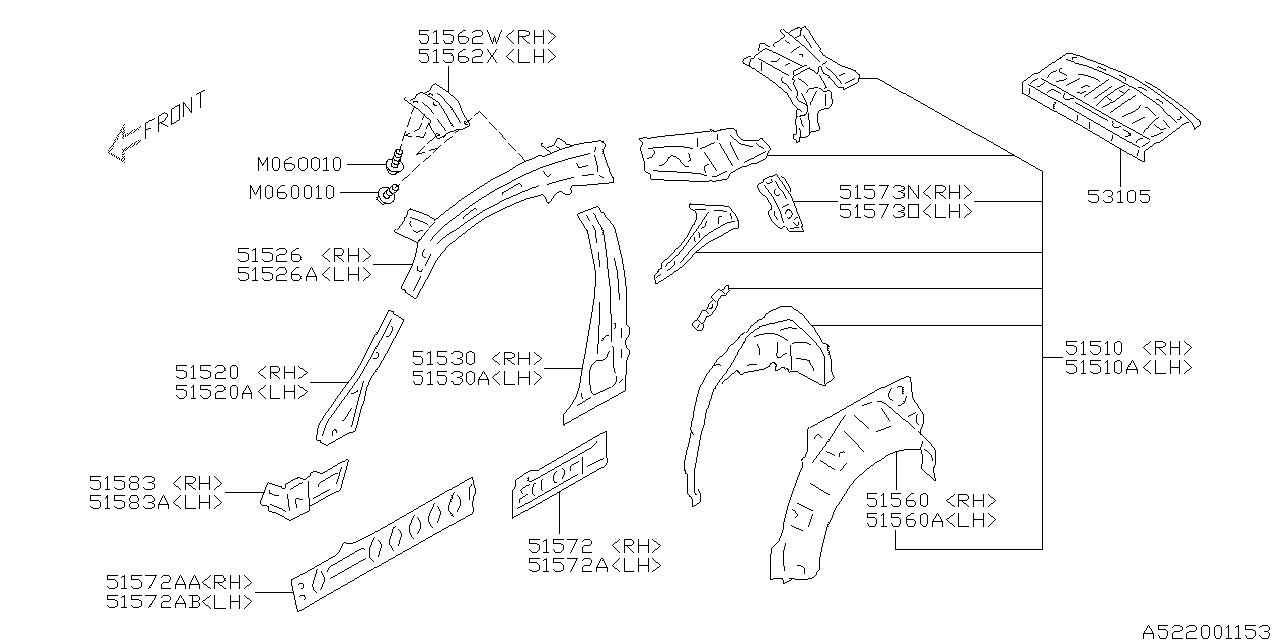 51562W<RH>
51562X<LH>

FRONT

M060010

M060010

51526 <RH>
51526A<LH>

51520 <RH>
51520A<LH>

51583 <RH>
51583A<LH>

51572AA<RH>
51572AB<LH>

51530 <RH>
51530A<LH>

51572 <RH>
51572A<LH>

51573N<RH>
51573O<LH>

53105

51510 <RH>
51510A<LH>

51560 <RH>
51560A<LH>

A522001153