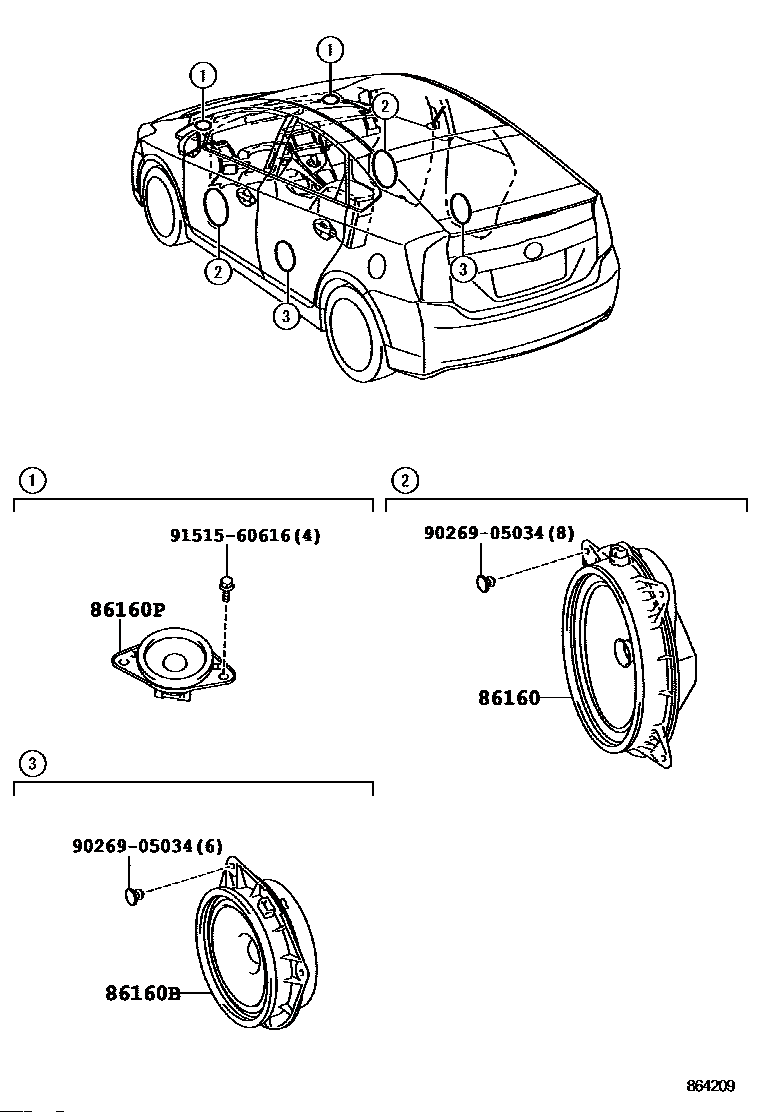 1
1
2
2
3
3

1
91515-60616(4)
86160P

2
90269-05034(8)
86160

3
90269-05034(6)
86160B

864209