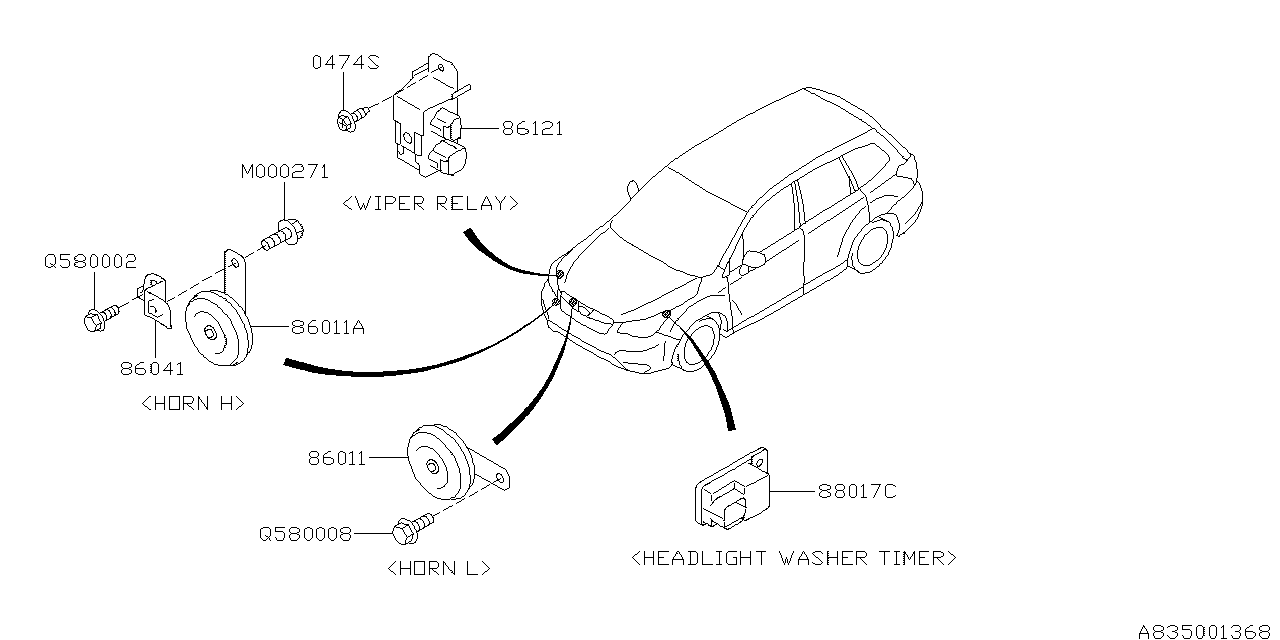 0474S

86121

<WIPER RELAY>

M000271

Q580002

86011A

86041

<HORN H>

86011

Q580008

<HORN L>

88017C

<HEADLIGHT WASHER TIMER>

A835001368