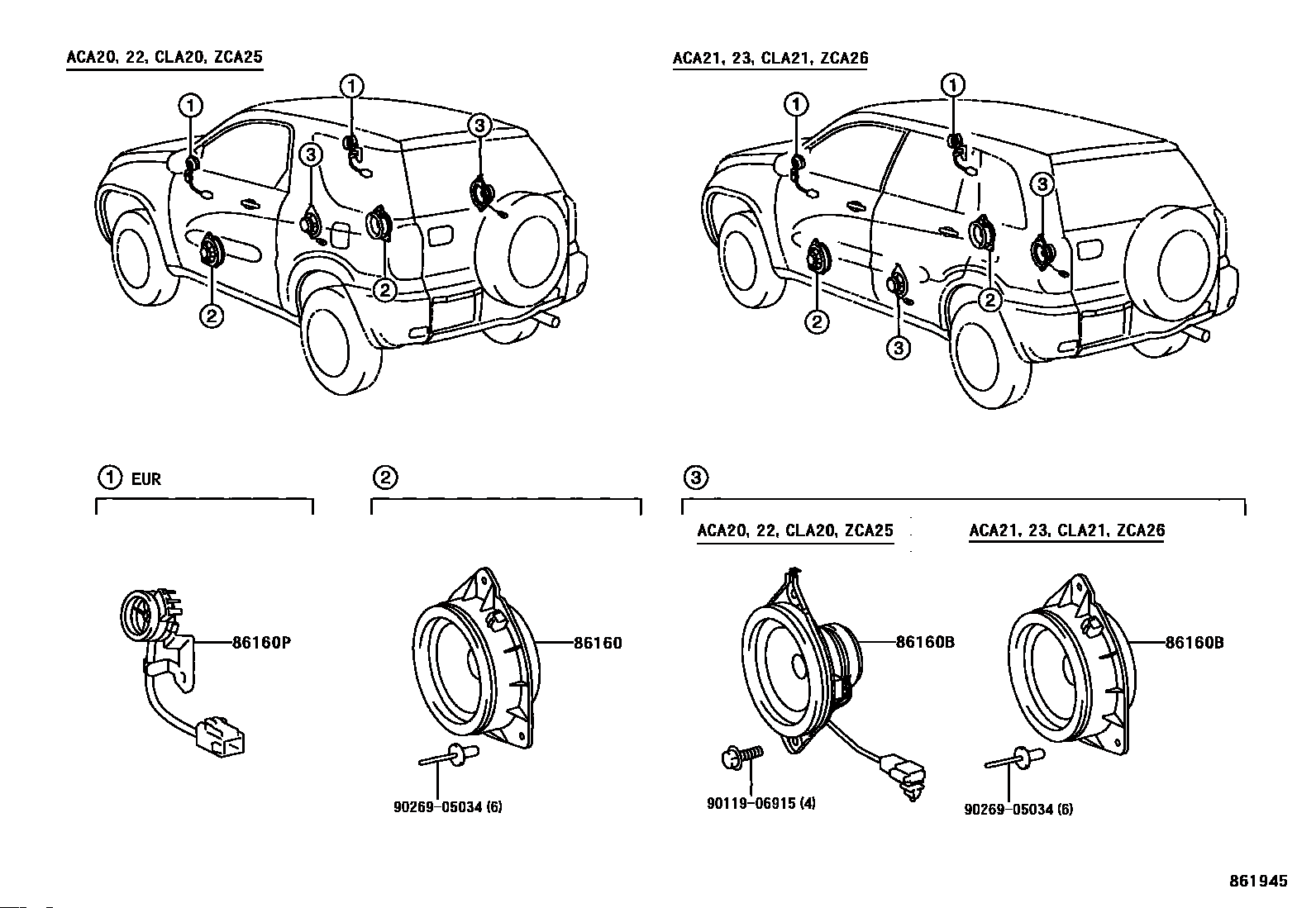 ACA20, 22, CLA20, ZCA25

①
①
③
③
②
②

ACA21, 23, CLA21, ZCA26

①
①
③
②
②
③

① EUR

86160P

②

86160

90269-05034 (6)

③

ACA20, 22, CLA20, ZCA25

86160B

90119-06915 (4)

ACA21, 23, CLA21, ZCA26

86160B

90269-05034 (6)

861945