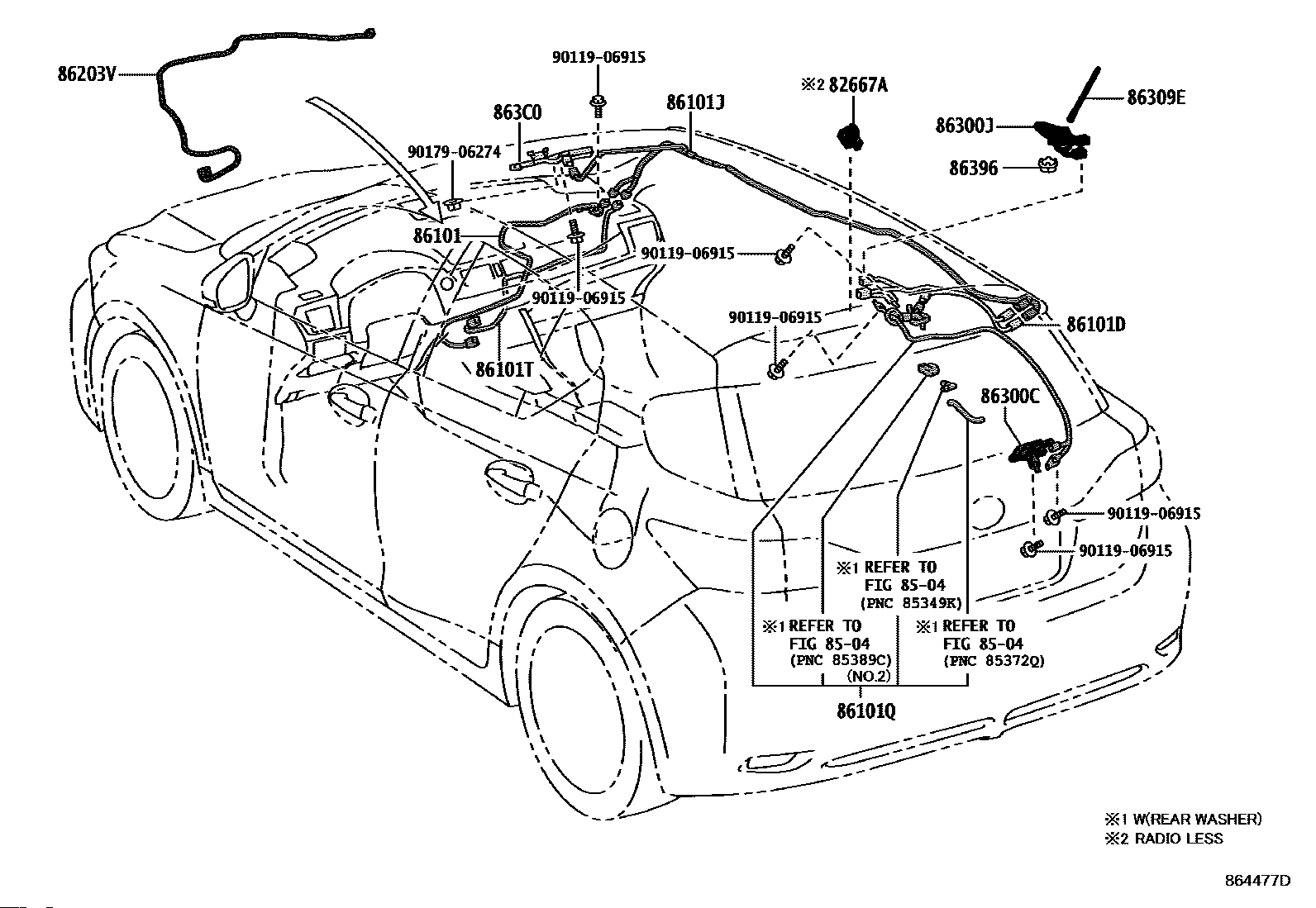 86203V

90119-06915

863C0

86101J

※2 82667A

86309E

86300J

86396

90179-06274

86101

90119-06915

90119-06915

90119-06915

86101D

86101T

86300C

90119-06915

90119-06915

※1 REFER TO
FIG 85-04
(PNC 85349K)

※1 REFER TO
FIG 85-04
(PNC 85389C)
(NO.2)

※1 REFER TO
FIG 85-04
(PNC 85372Q)

86101Q

※1 W(REAR WASHER)
※2 RADIO LESS

864477D