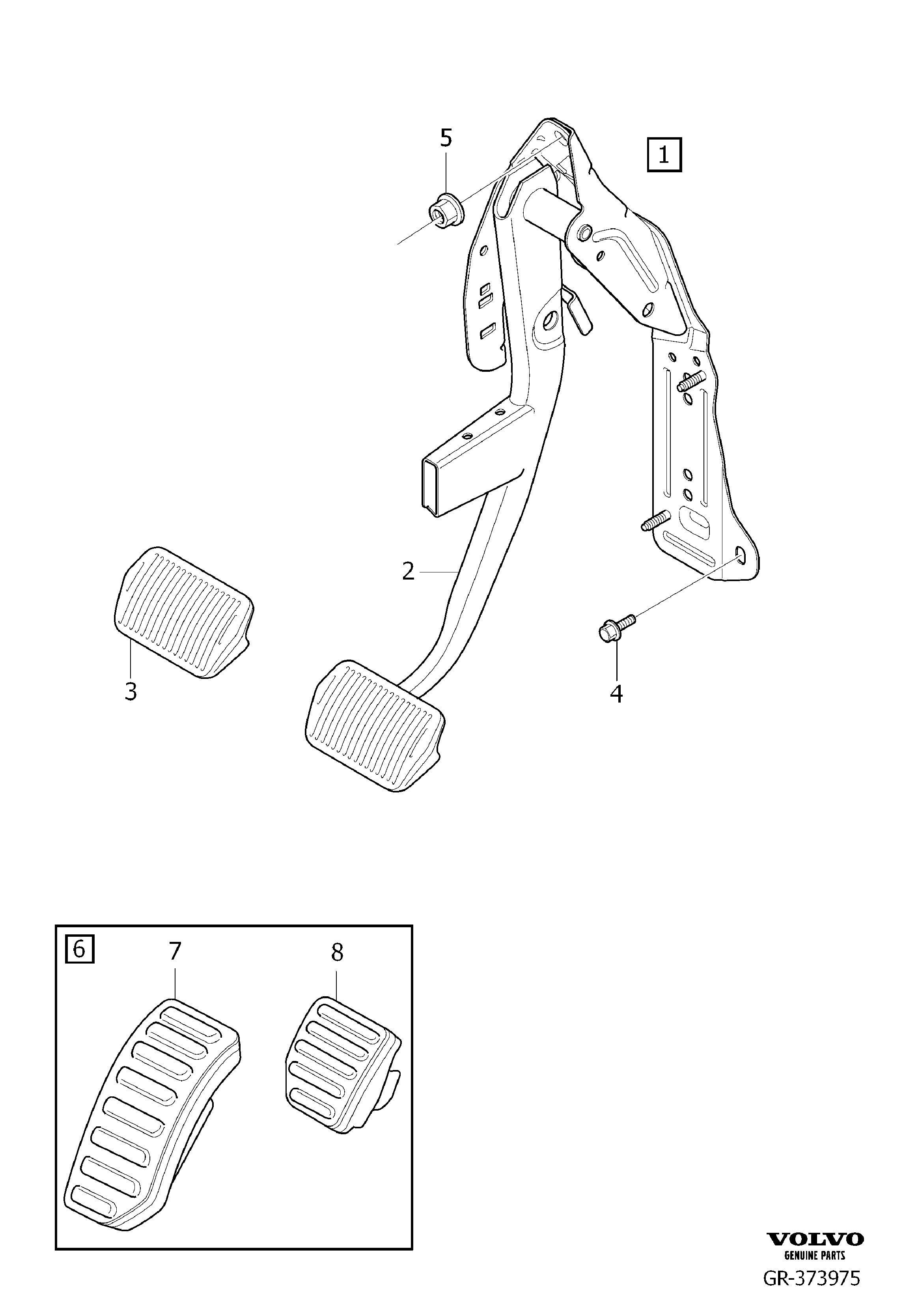 5
1
2
3
4
6
7
8
VOLVO
GENUINE PARTS
GR-373975