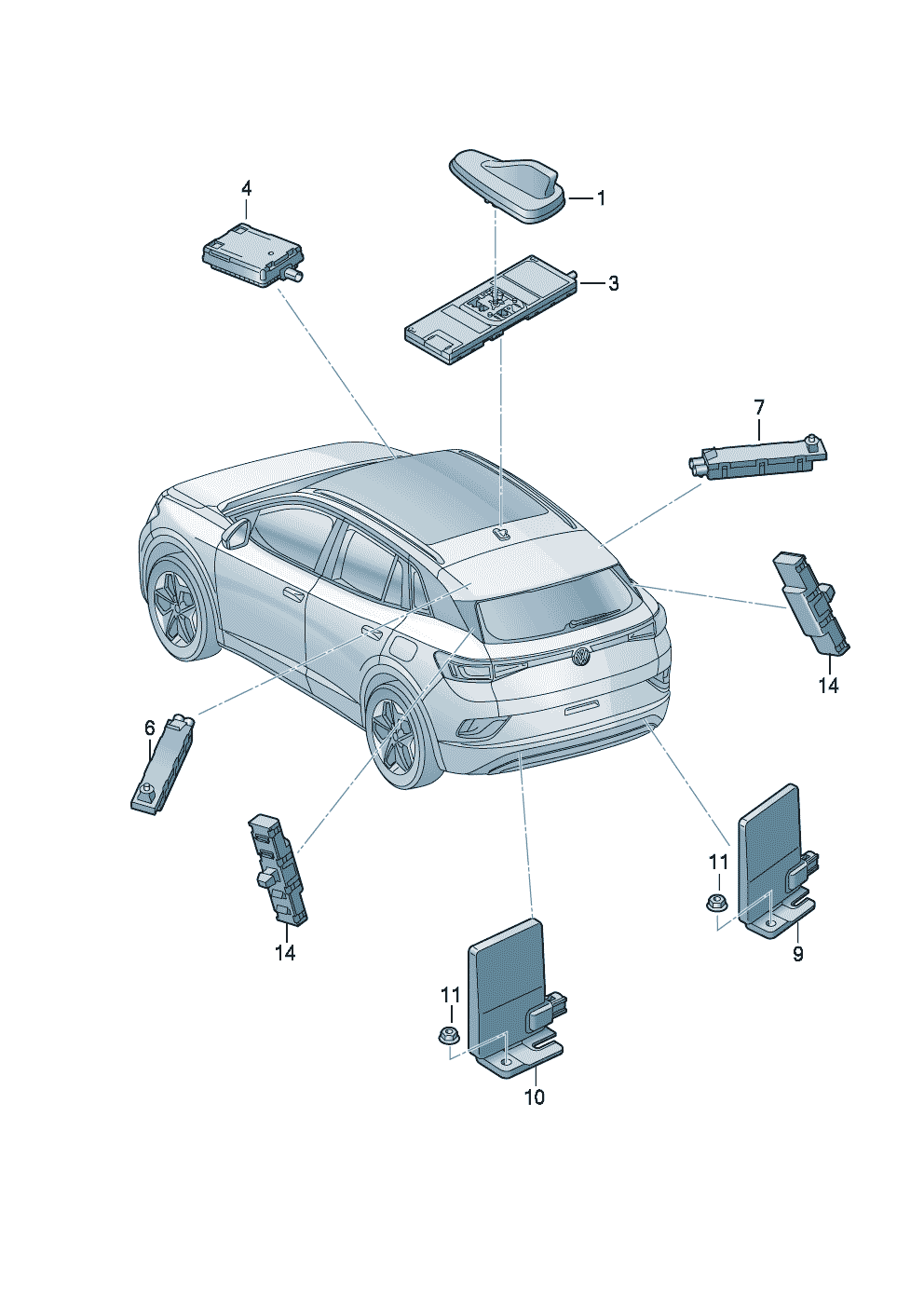 4
1
3
7
14
6
14
11
9
11
10