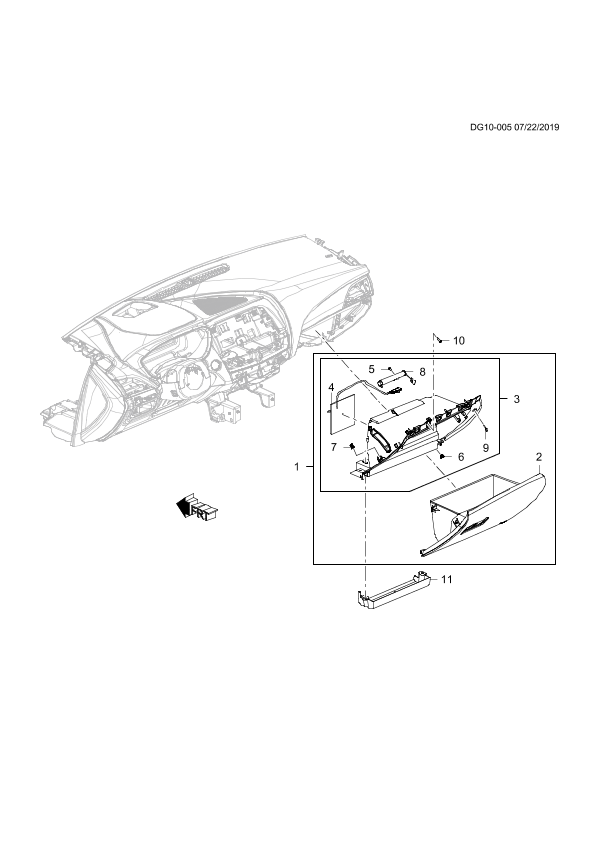 DG10-005 07/22/2019

10
5
8
4
3
7
6
9
1
2
FRT
11