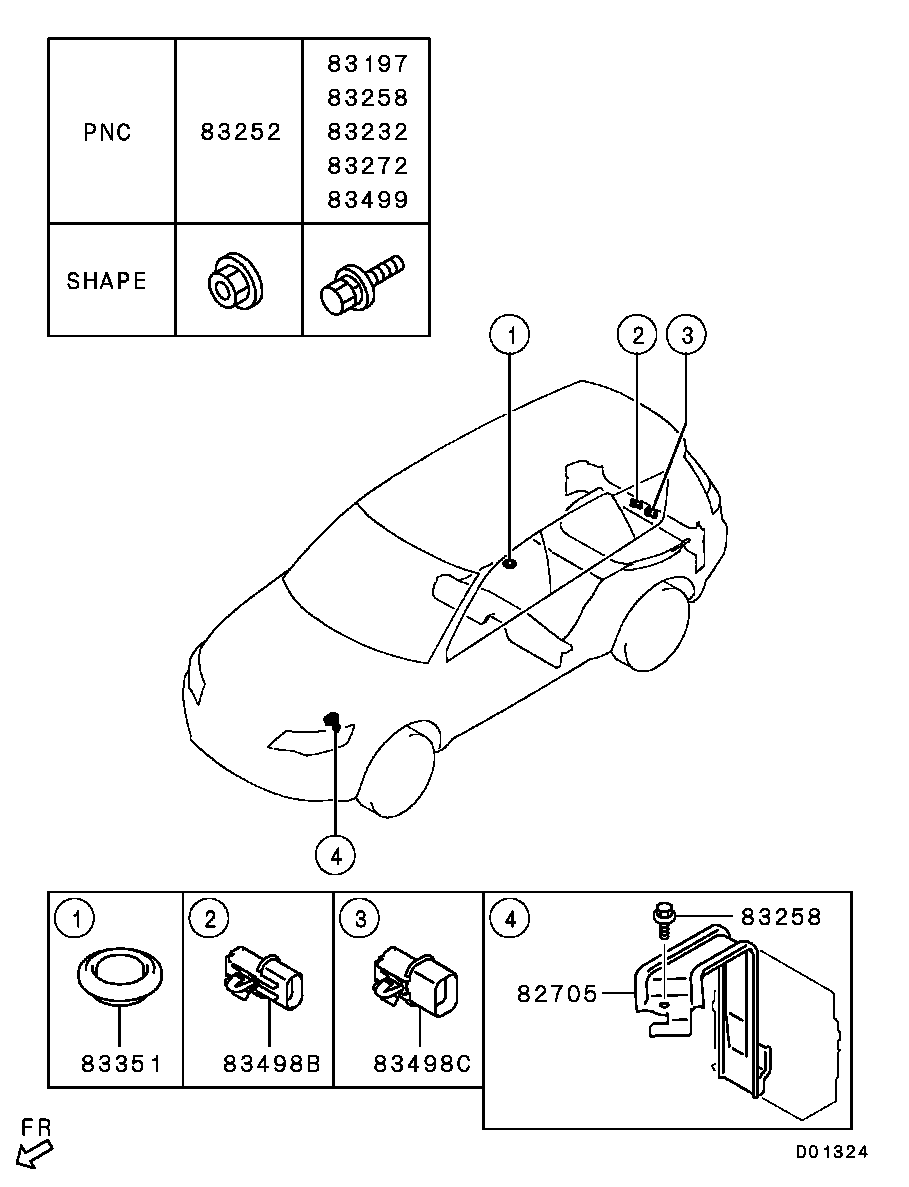 | PNC | 83252 | 83197 83258 83232 83272 83499 |
|---|---|---|
| SHAPE | | |

1
2
3
4

1
83351

2
83498B

3
83498C

4
83258
82705

FR

D01324