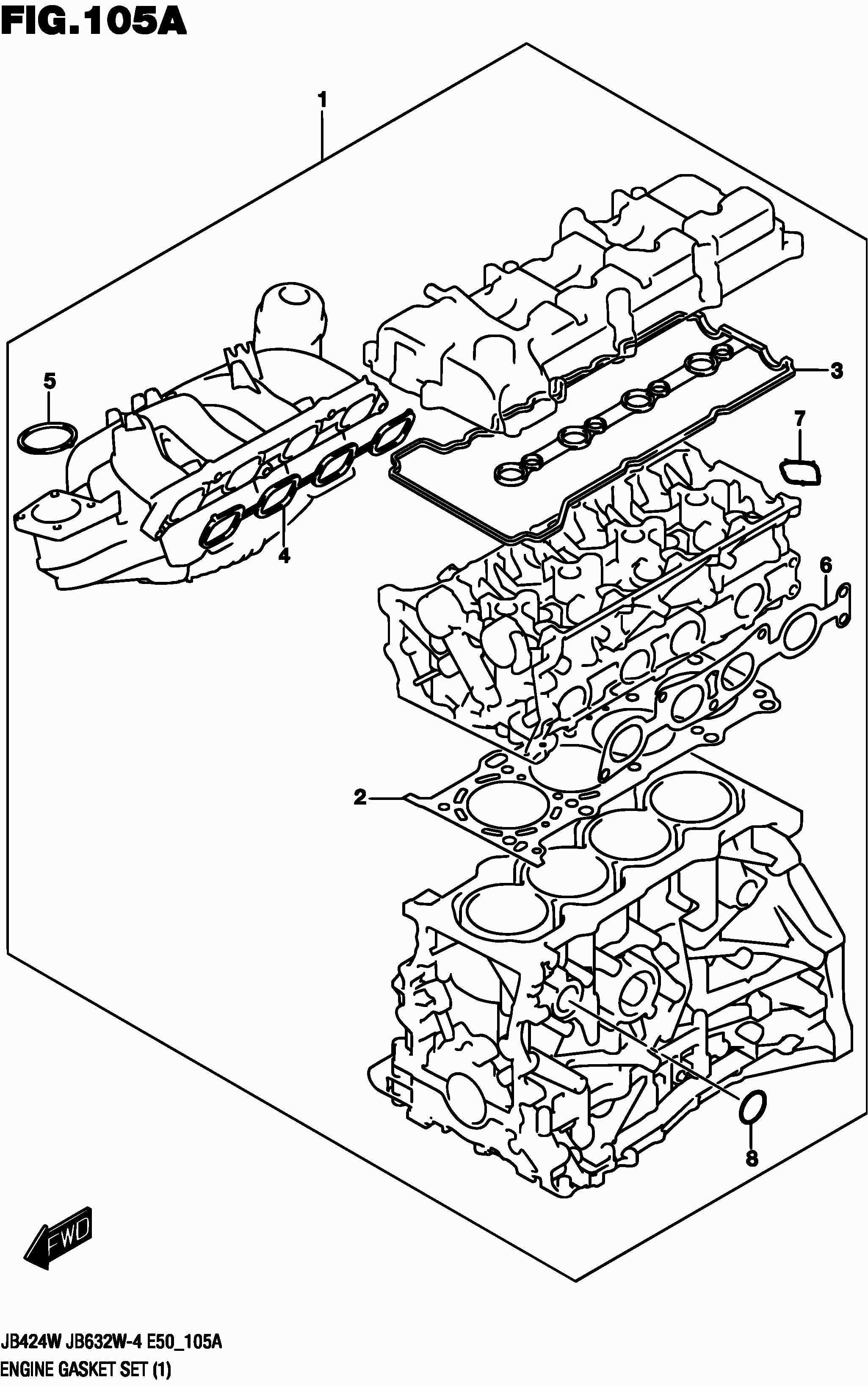 FIG.105A

1

5

3

7

4

6

2

8

FWD

JB424W JB632W-4 E50_105A
ENGINE GASKET SET (1)