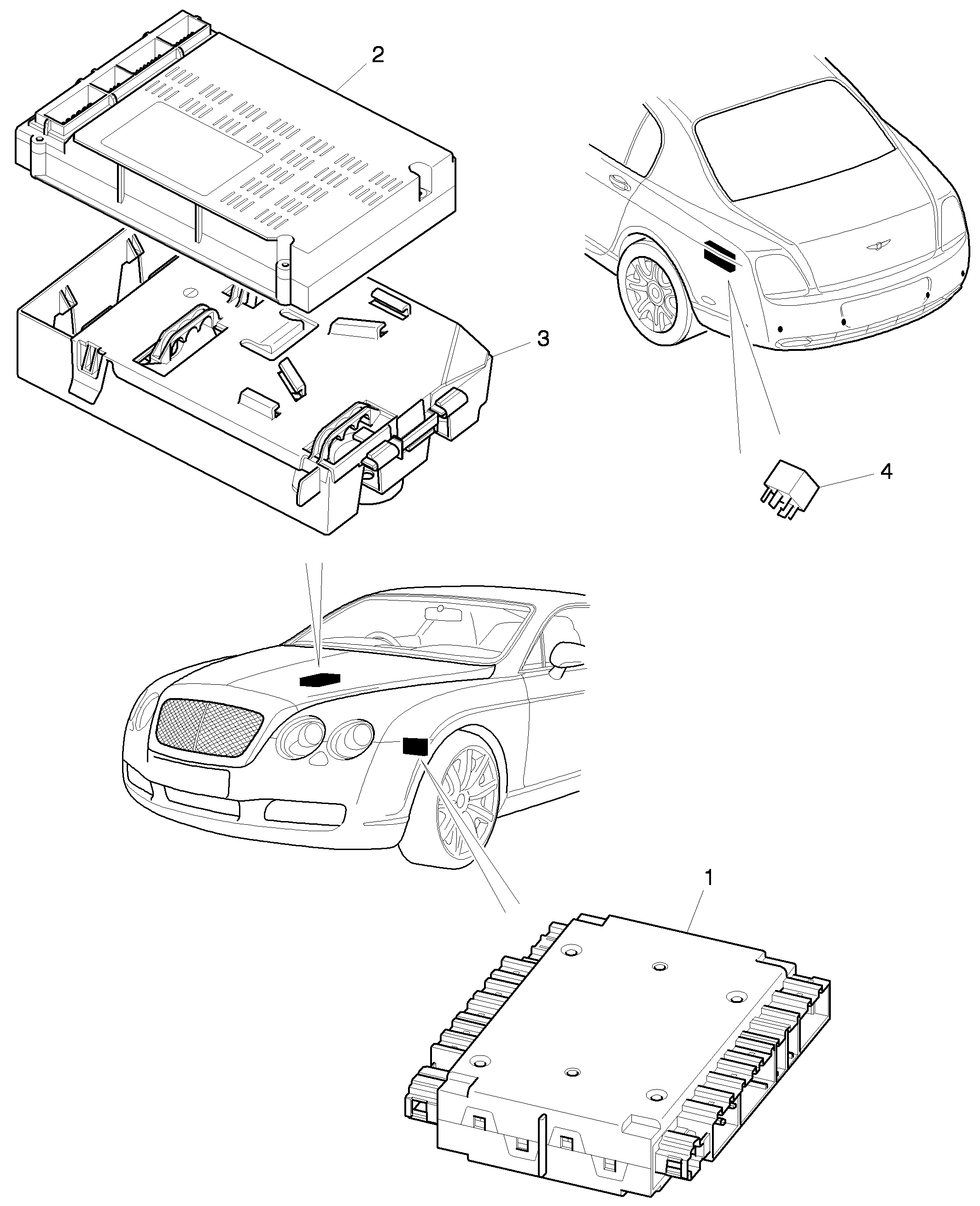 2

3

4

1