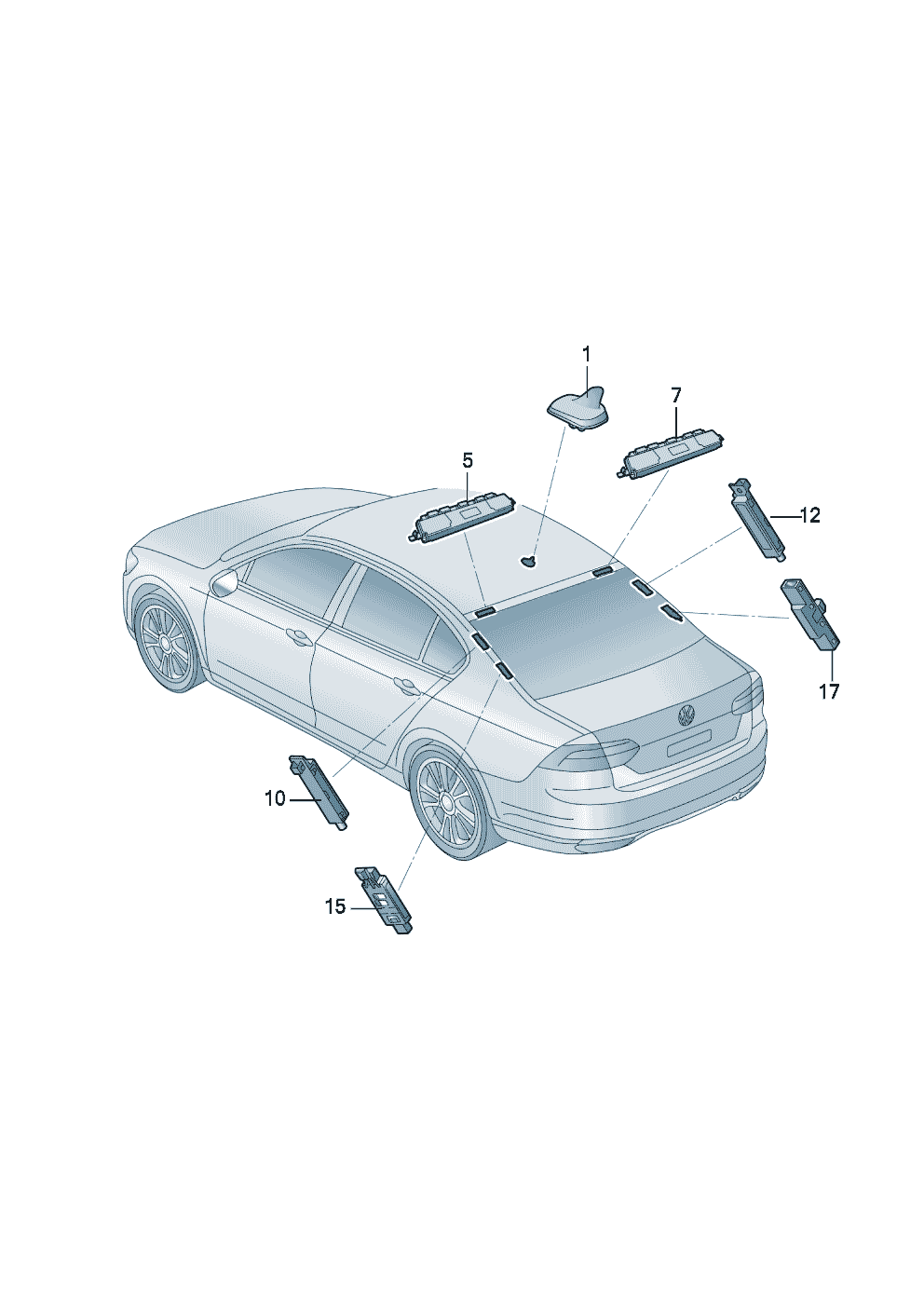 1
7
5
12
17
10
15