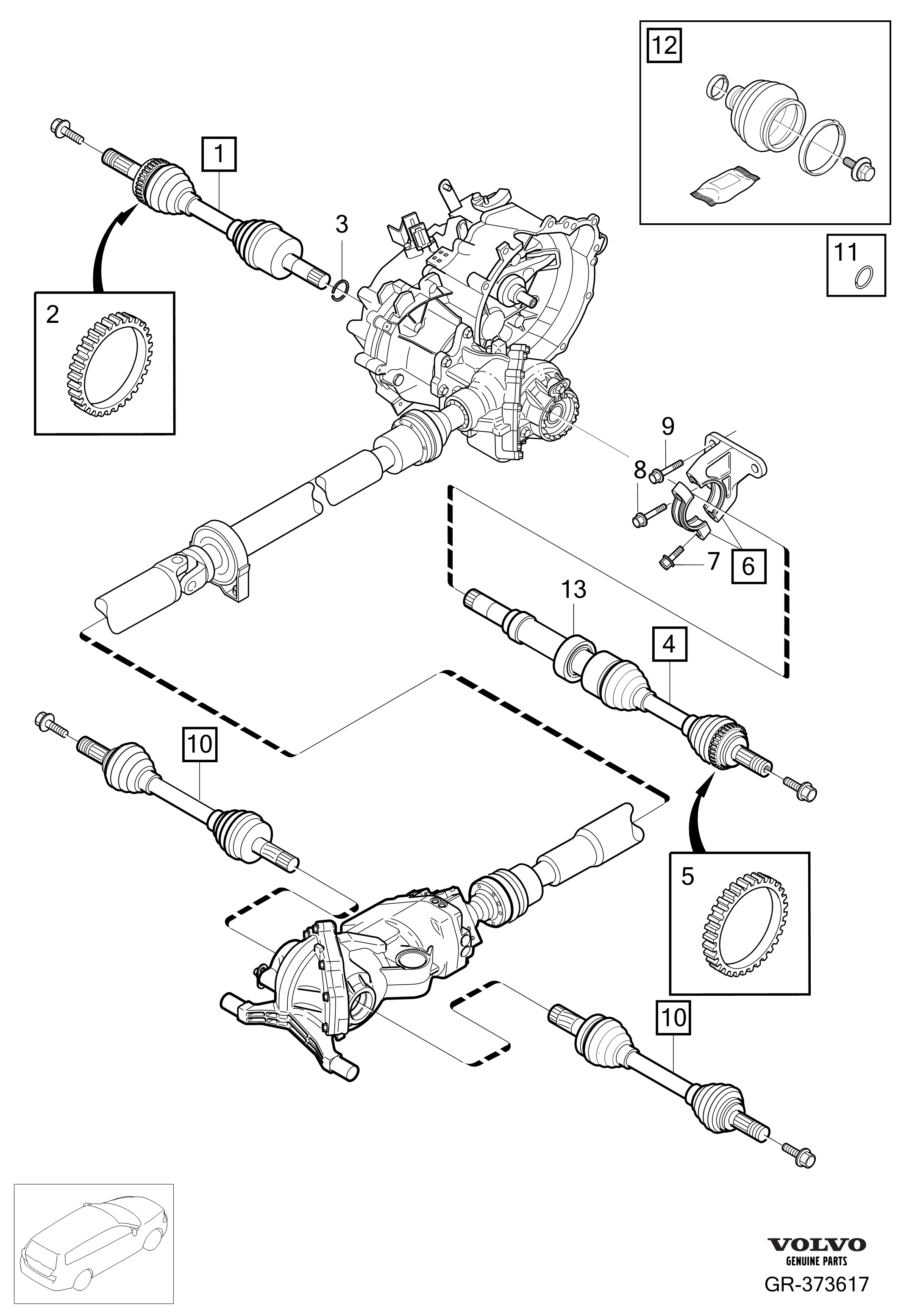 12

1

3

11

2

9

8

7

6

13

4

10

5

10

VOLVO
GENUINE PARTS

GR-373617